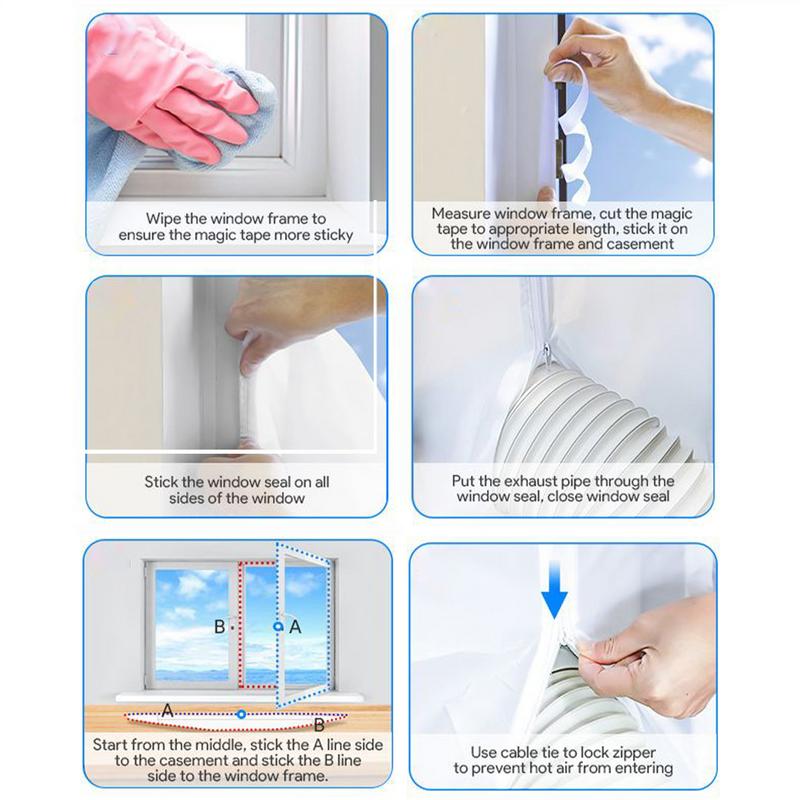 Wipe the window frame to ensure the magic tape more sticky

Measure window frame, cut the magic tape to appropriate length, stick it on the window frame and casement

Stick the window seal on all sides of the window

Put the exhaust pipe through the window seal, close window seal

B A

A B

Start from the middle, stick the A line side to the casement and stick the B line side to the window frame.

Use cable tie to lock zipper to prevent hot air from entering