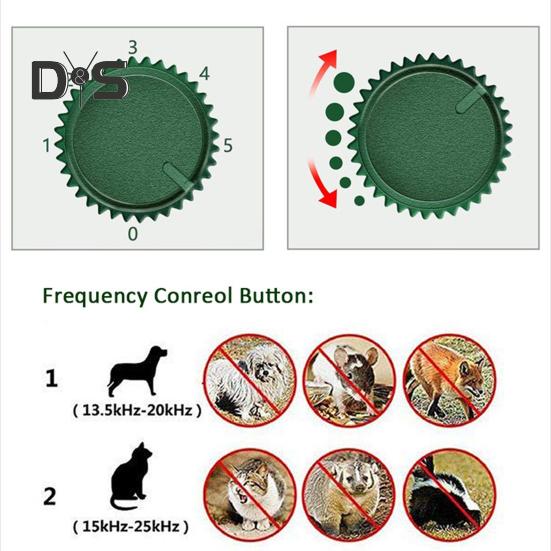 D&S

3
4
1
5
0

Frequency Conreol Button:

1
( 13.5kHz-20kHz )

2
( 15kHz-25kHz )