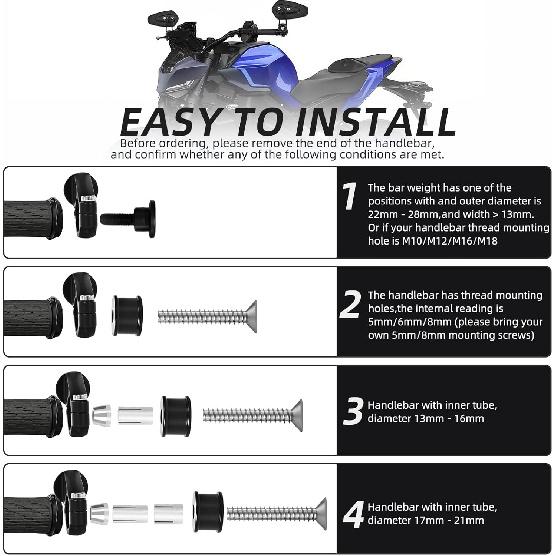 EASY TO INSTALL
Before ordering, please remove the end of the handlebar, and confirm whether any of the following conditions are met.

1
The bar weight has one of the positions with and outer diameter is 22mm - 28mm,and width > 13mm. Or if your handlebar thread mounting hole is M10/M12/M16/M18

2
The handlebar has thread mounting holes,the internal reading is 5mm/6mm/8mm (please bring your own 5mm/8mm mounting screws)

3
Handlebar with inner tube, diameter 13mm - 16mm

4
Handlebar with inner tube, diameter 17mm - 21mm