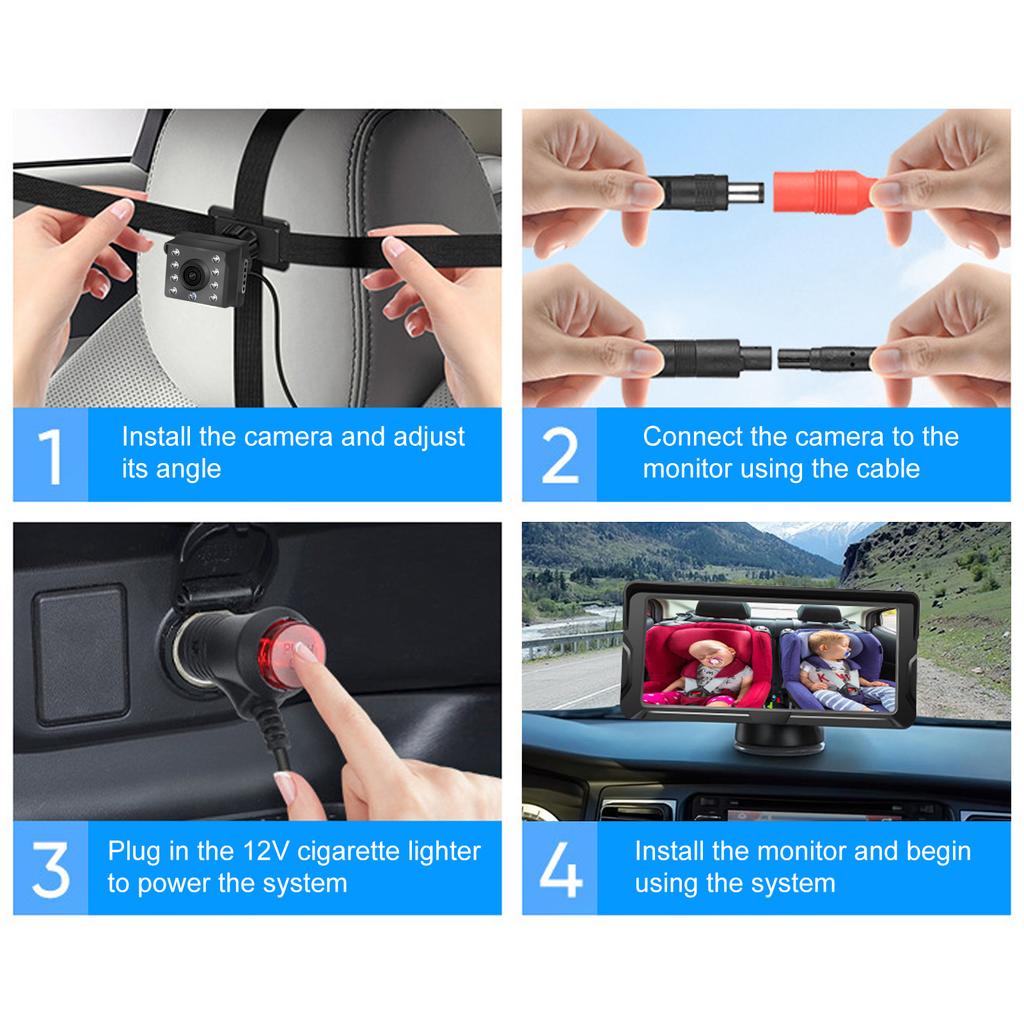 1 Install the camera and adjust its angle

2 Connect the camera to the monitor using the cable

3 Plug in the 12V cigarette lighter to power the system

4 Install the monitor and begin using the system