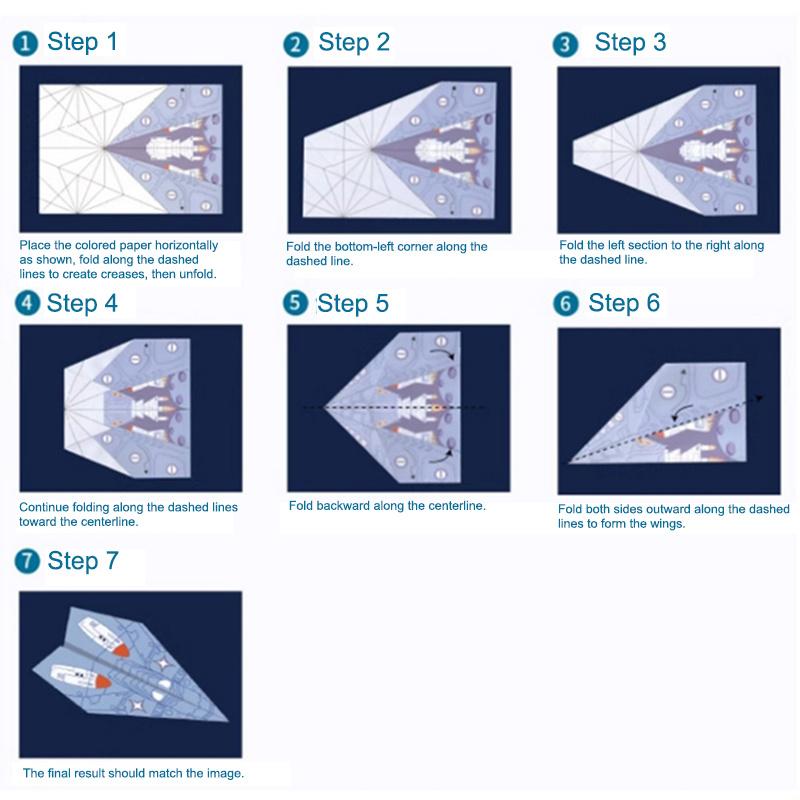 1 Step 1

Place the colored paper horizontally as shown, fold along the dashed lines to create creases, then unfold.

2 Step 2

Fold the bottom-left corner along the dashed line.

3 Step 3

Fold the left section to the right along the dashed line.

4 Step 4

Continue folding along the dashed lines toward the centerline.

5 Step 5

Fold backward along the centerline.

6 Step 6

Fold both sides outward along the dashed lines to form the wings.

7 Step 7

The final result should match the image.