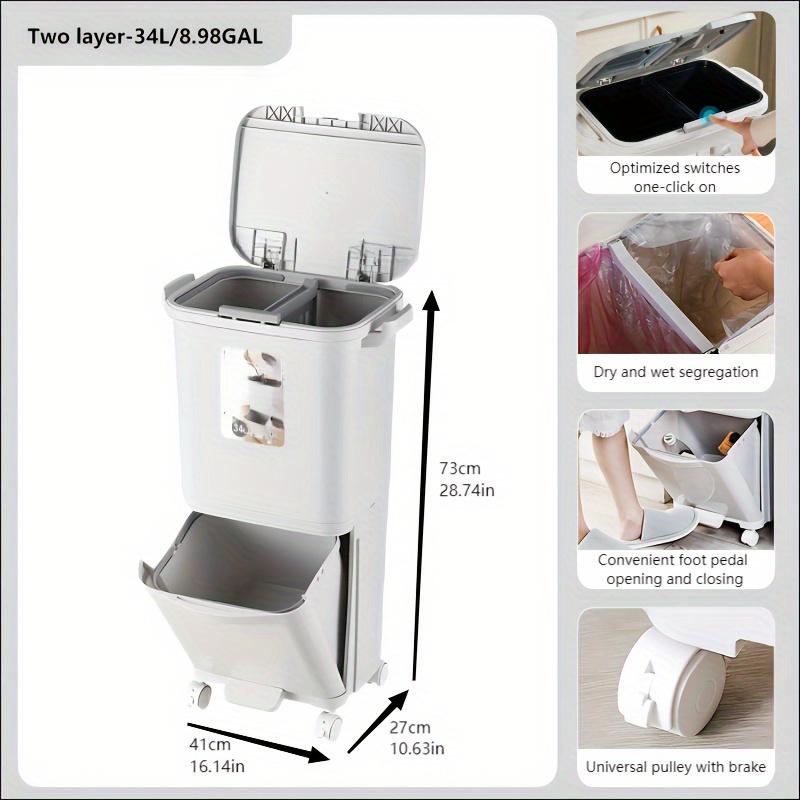 Two layer-34L/8.98GAL

34L

73cm
28.74in

41cm
16.14in

27cm
10.63in

Optimized switches one-click on

Dry and wet segregation

Convenient foot pedal opening and closing

Universal pulley with brake