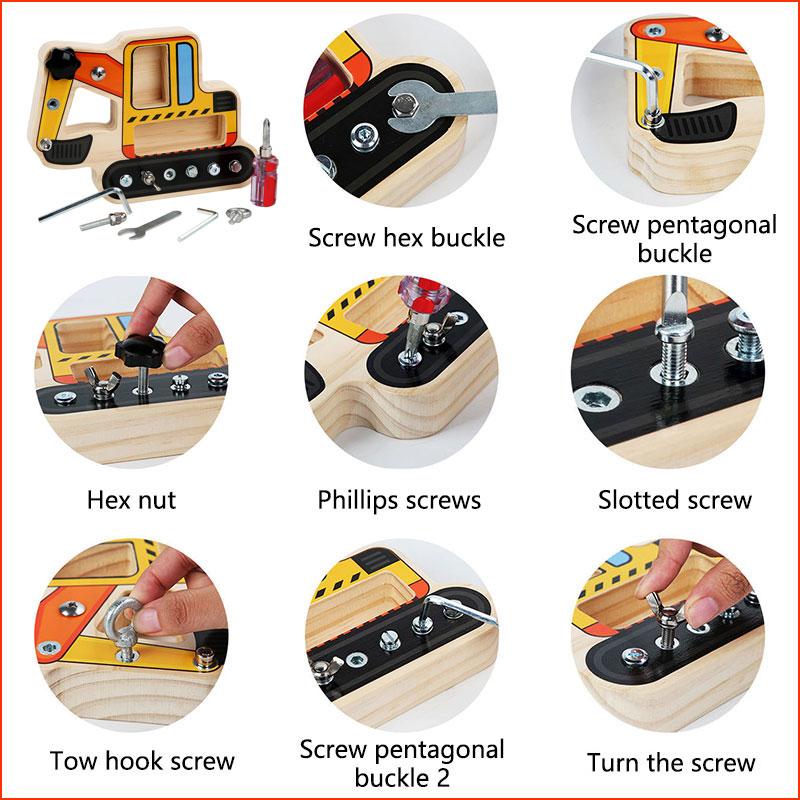 Screw hex buckle

Screw pentagonal buckle

Hex nut

Phillips screws

Slotted screw

Tow hook screw

Screw pentagonal buckle 2

Turn the screw