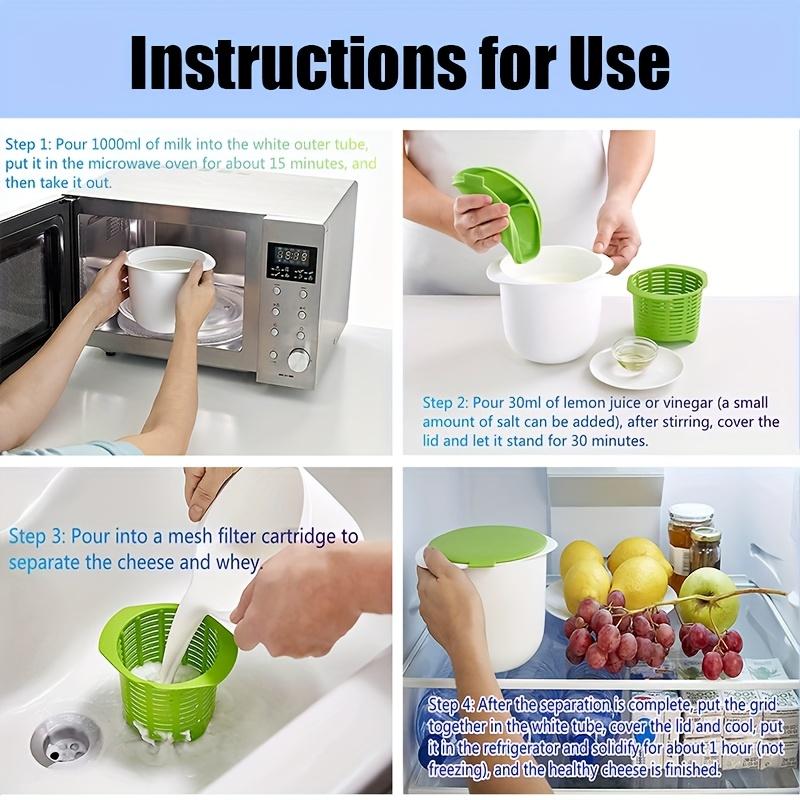 Instructions for Use

Step 1: Pour 1000ml of milk into the white outer tube, put it in the microwave oven for about 15 minutes, and then take it out.

Step 2: Pour 30ml of lemon juice or vinegar (a small amount of salt can be added), after stirring, cover the lid and let it stand for 30 minutes.

Step 3: Pour into a mesh filter cartridge to separate the cheese and whey.

Step 4: After the separation is complete, put the grid together in the white tube, cover the lid and cool, put it in the refrigerator and solidify for about 1 hour (not freezing), and the healthy cheese is finished.