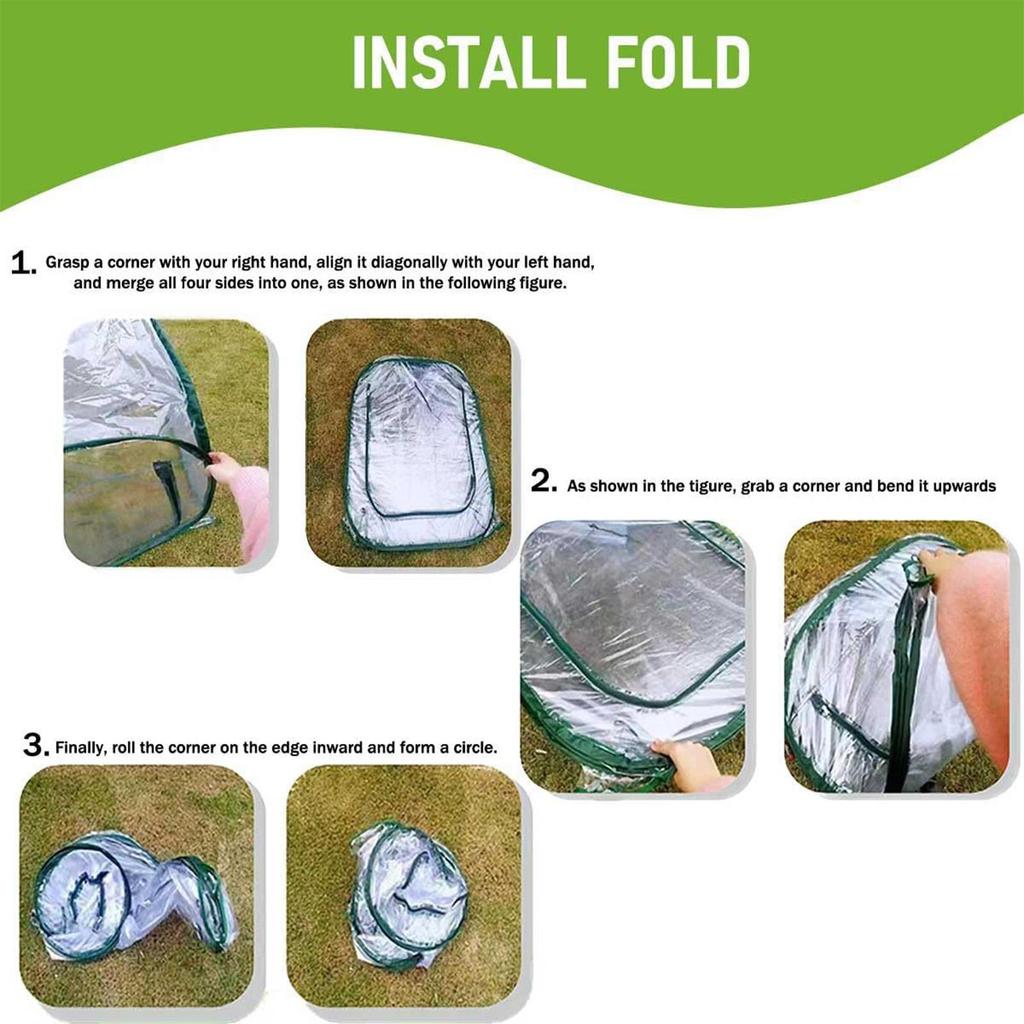 INSTALL FOLD

1. Grasp a corner with your right hand, align it diagonally with your left hand, and merge all four sides into one, as shown in the following figure.

2. As shown in the tigure, grab a corner and bend it upwards

3. Finally, roll the corner on the edge inward and form a circle.