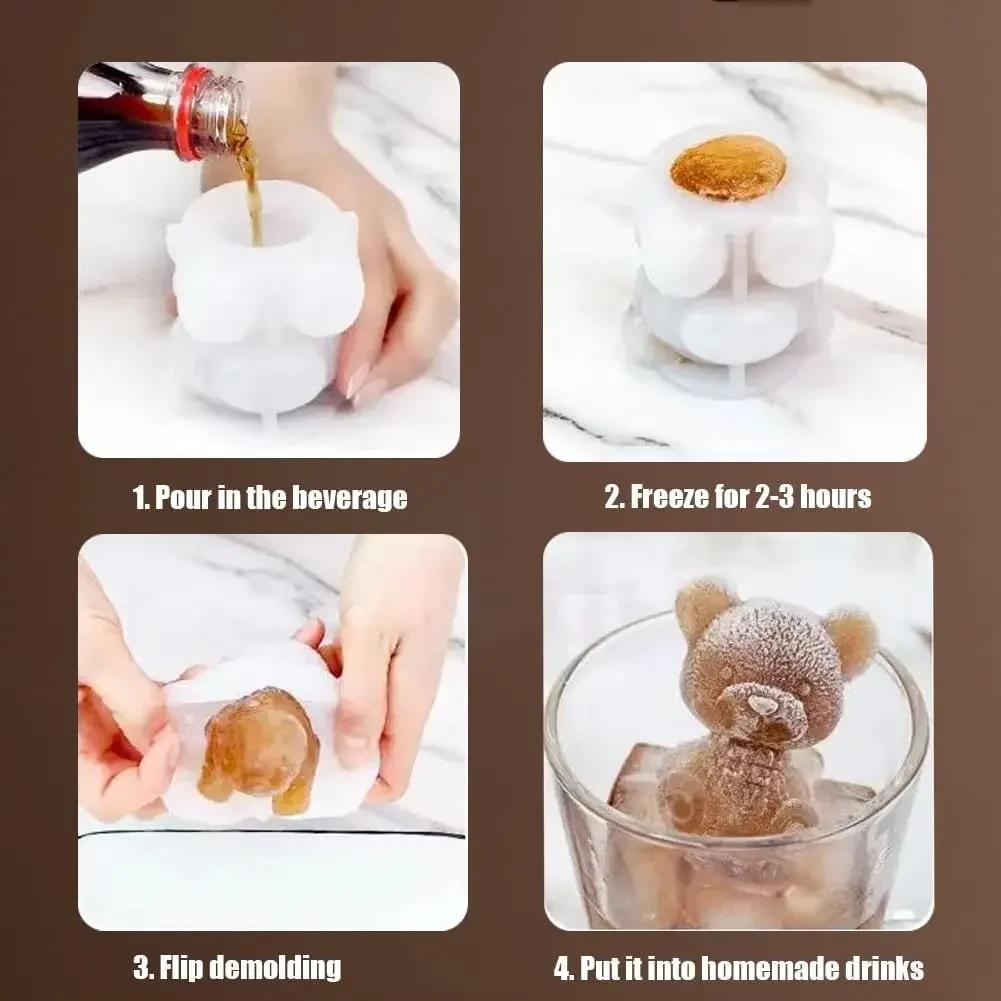 1. Pour in the beverage

2. Freeze for 2-3 hours

3. Flip demolding

4. Put it into homemade drinks