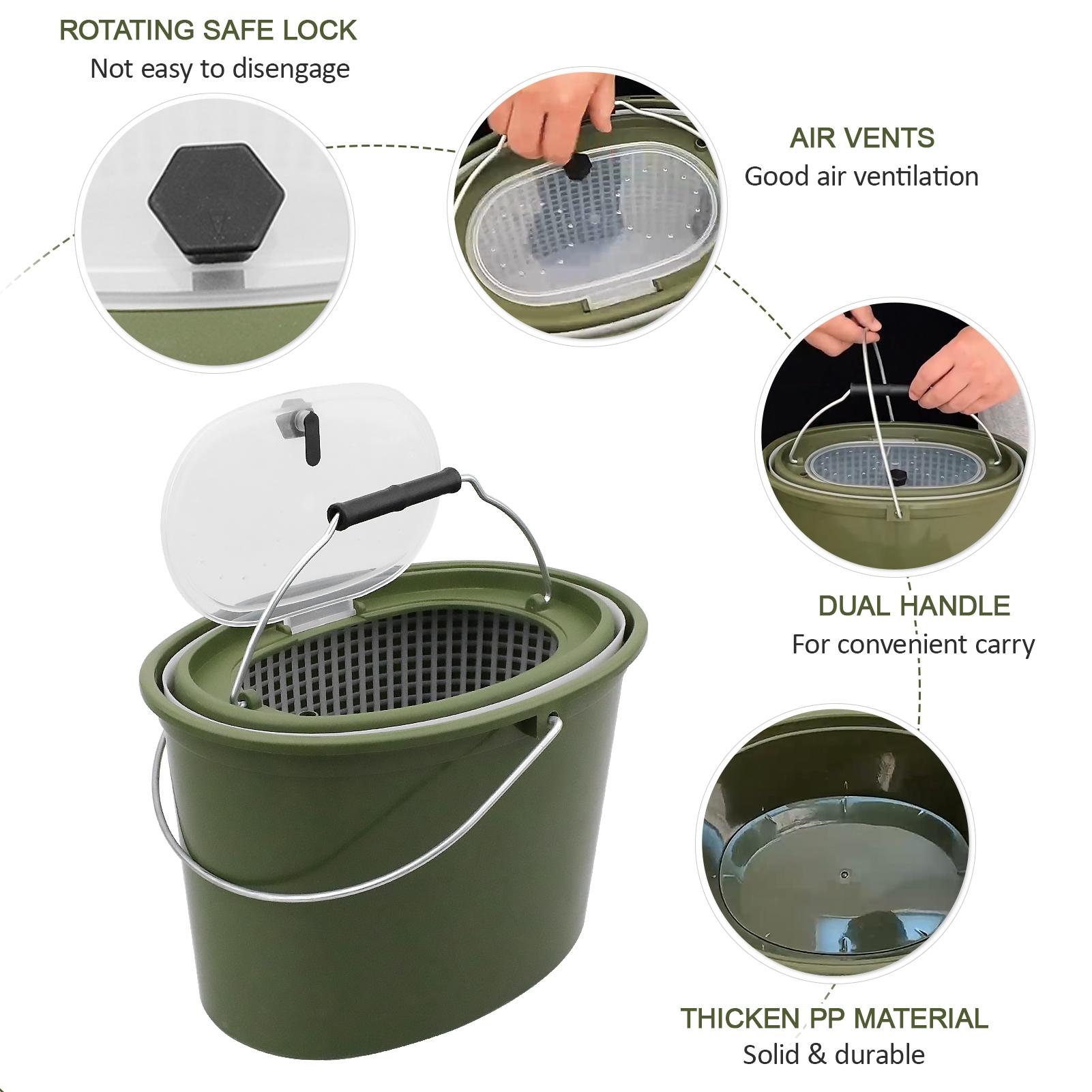 ROTATING SAFE LOCK
Not easy to disengage

AIR VENTS
Good air ventilation

DUAL HANDLE
For convenient carry

THICKEN PP MATERIAL
Solid & durable