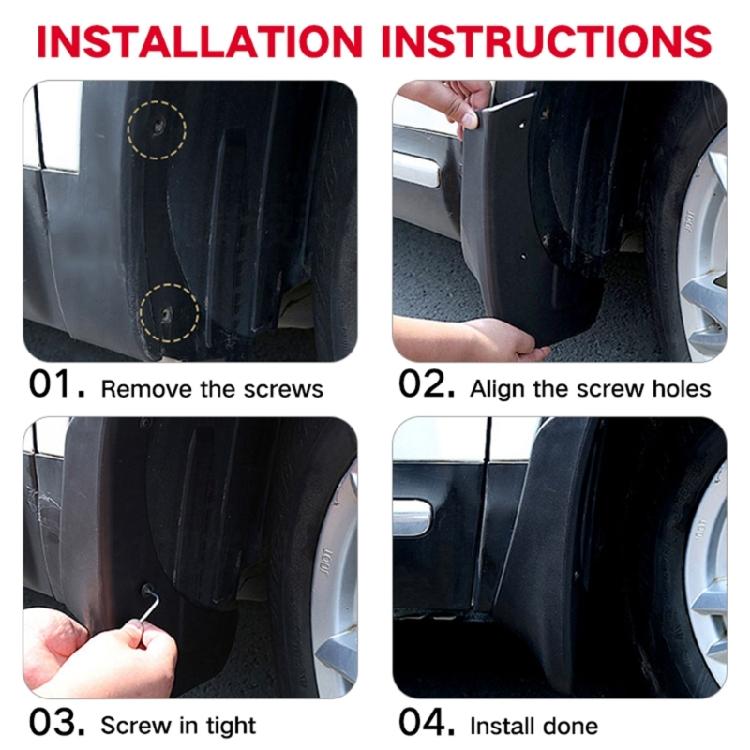 INSTALLATION INSTRUCTIONS

01. Remove the screws

02. Align the screw holes

03. Screw in tight

04. Install done