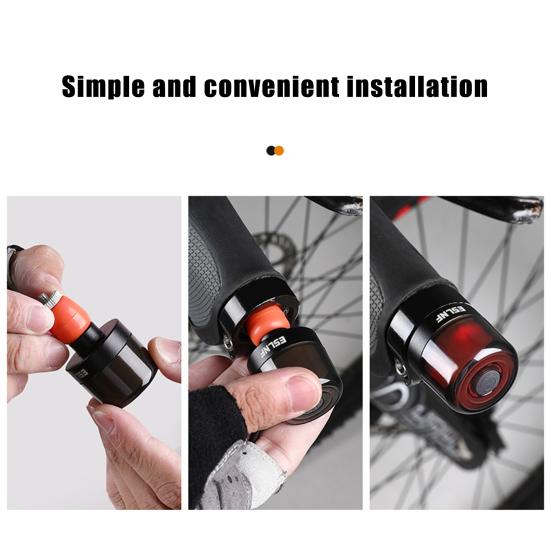 Simple and convenient installation

ESLNF

ESLNF