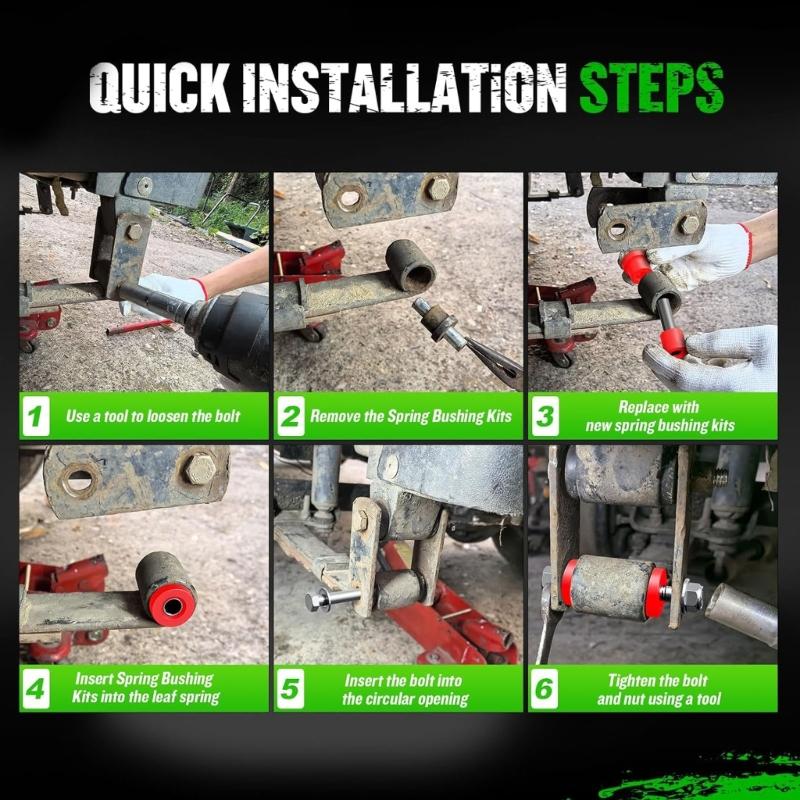 QUICK INSTALLATiON STEPS

1 Use a tool to loosen the bolt

2 Remove the Spring Bushing Kits

3 Replace with new spring bushing kits

4 Insert Spring Bushing Kits into the leaf spring

5 Insert the bolt into the circular opening

6 Tighten the bolt and nut using a tool