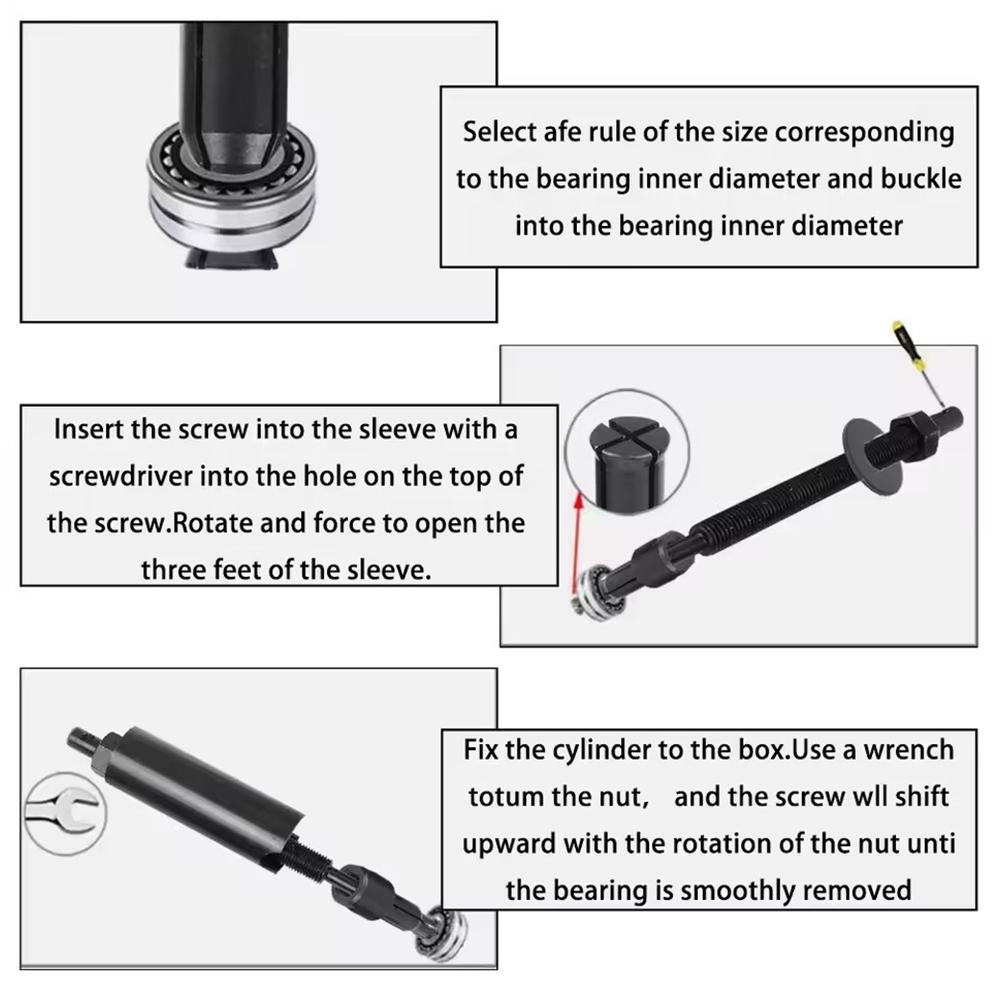 Select afe rule of the size corresponding to the bearing inner diameter and buckle into the bearing inner diameter

Insert the screw into the sleeve with a screwdriver into the hole on the top of the screw.Rotate and force to open the three feet of the sleeve.

Fix the cylinder to the box.Use a wrench totum the nut, and the screw wll shift upward with the rotation of the nut unti the bearing is smoothly removed