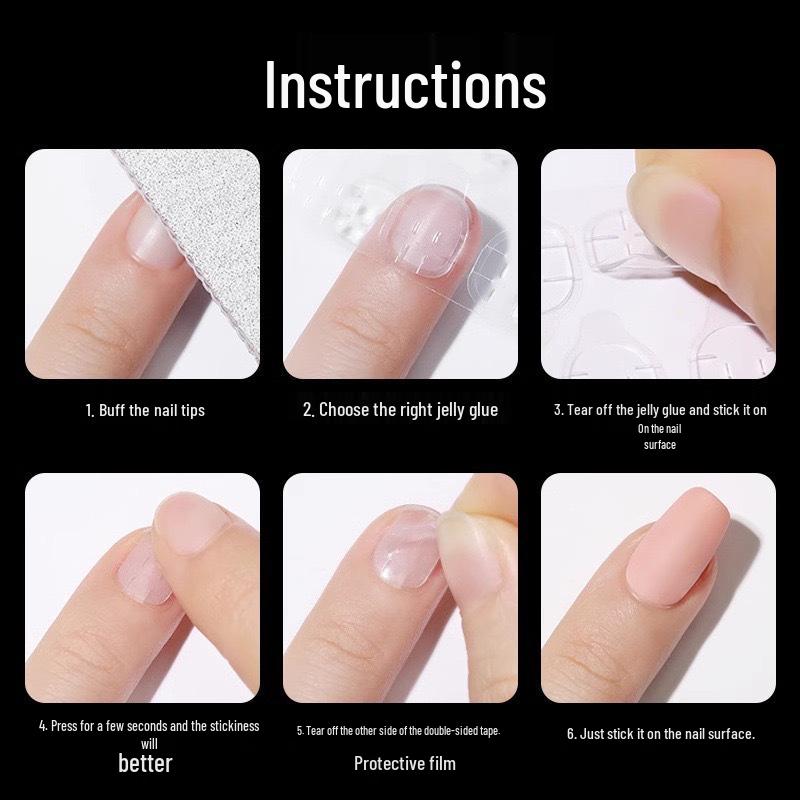 Instructions

1. Buff the nail tips

2. Choose the right jelly glue

3. Tear off the jelly glue and stick it on On the nail surface

4. Press for a few seconds and the stickiness will better

5. Tear off the other side of the double-sided tape. Protective film

6. Just stick it on the nail surface.