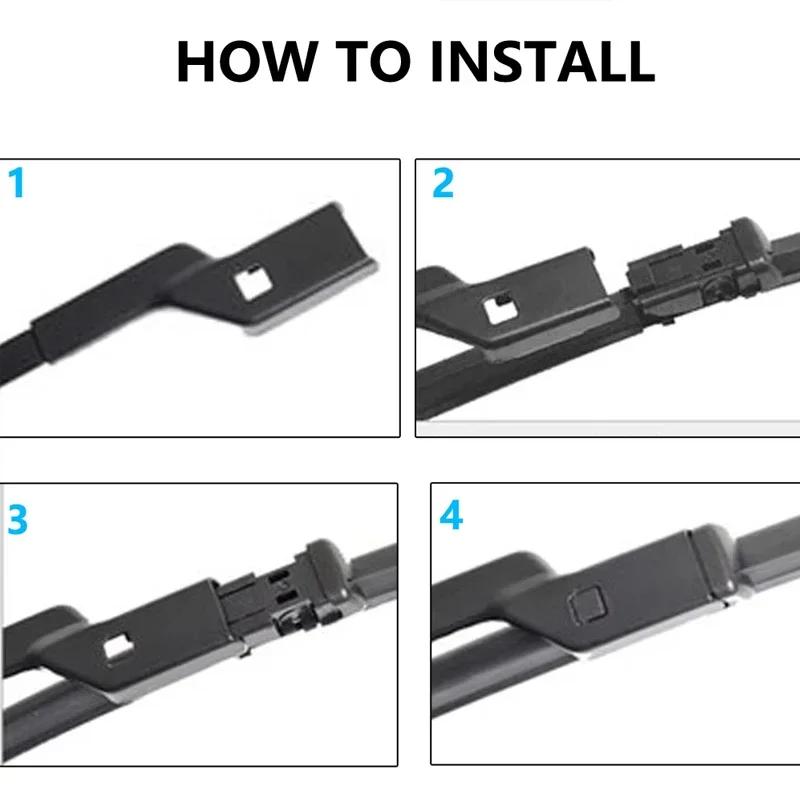 HOW TO INSTALL

1

2

3

4