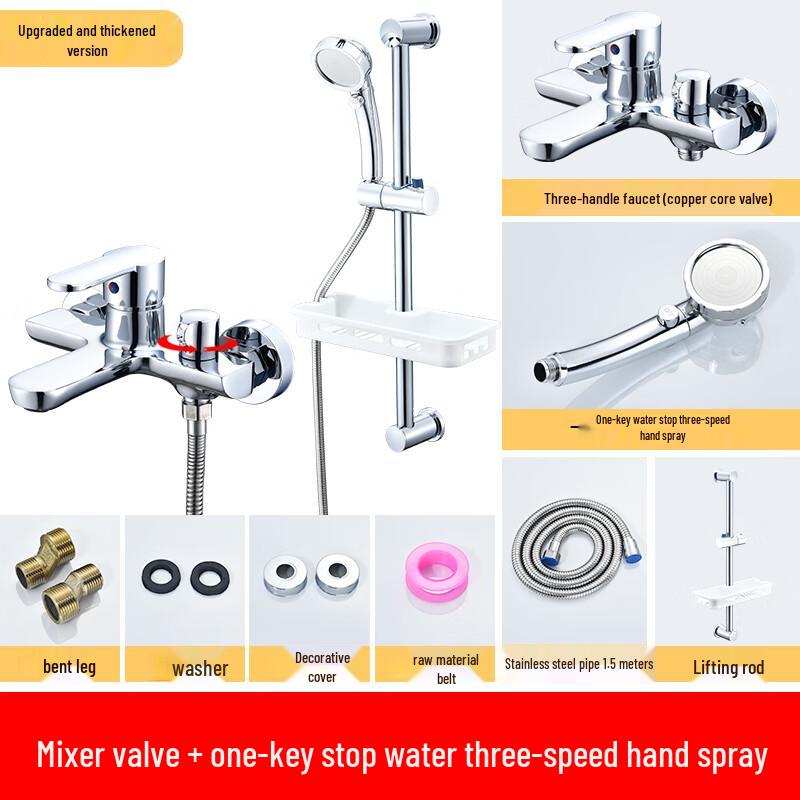 Upgraded and thickened version

Three-handle faucet (copper core valve)

One-key water stop three-speed hand spray

bent leg

washer

Decorative cover

raw material belt

Stainless steel pipe 1.5 meters

Lifting rod

Mixer valve + one-key stop water three-speed hand spray