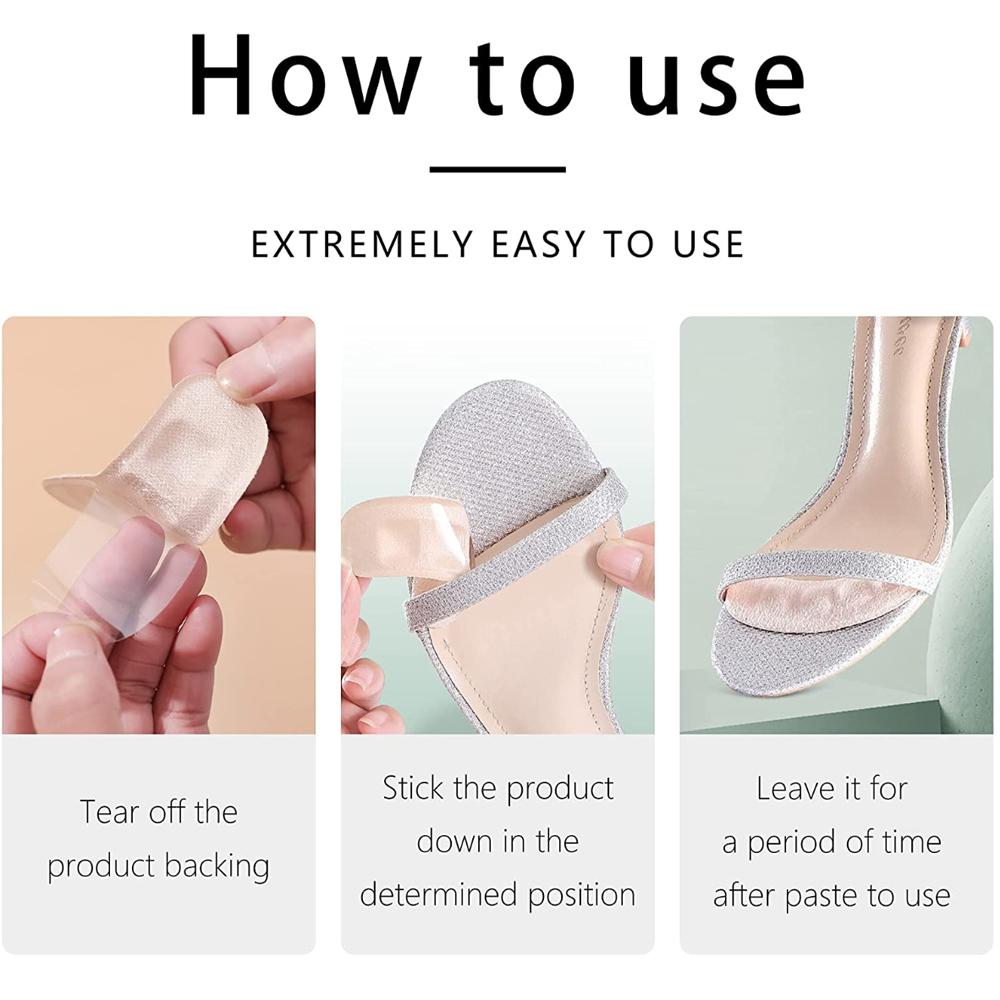 How to use

EXTREMELY EASY TO USE

Tear off the product backing

Stick the product down in the determined position

Leave it for a period of time after paste to use