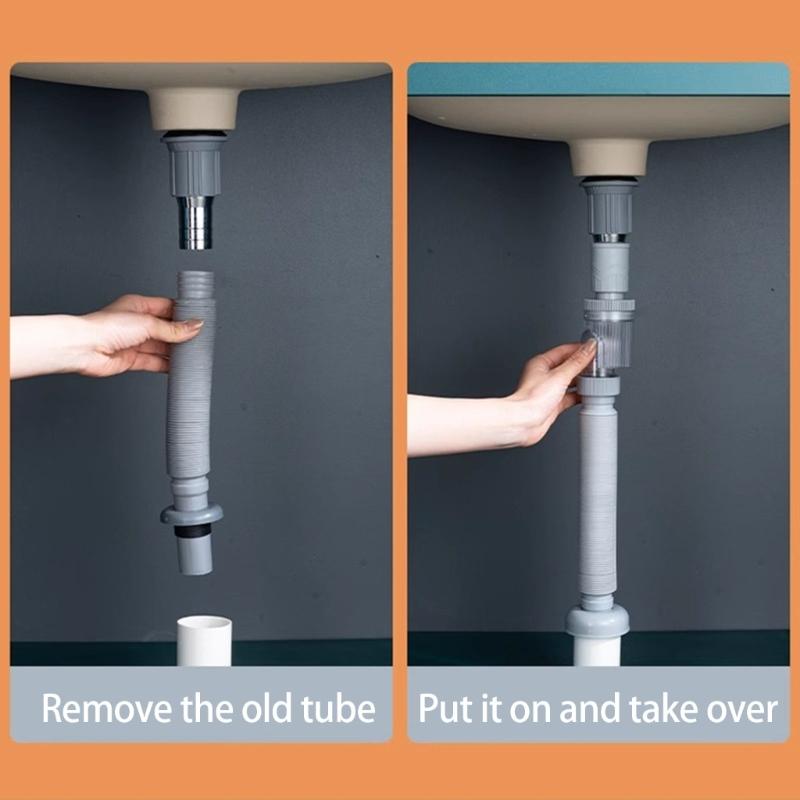 Remove the old tube

Put it on and take over