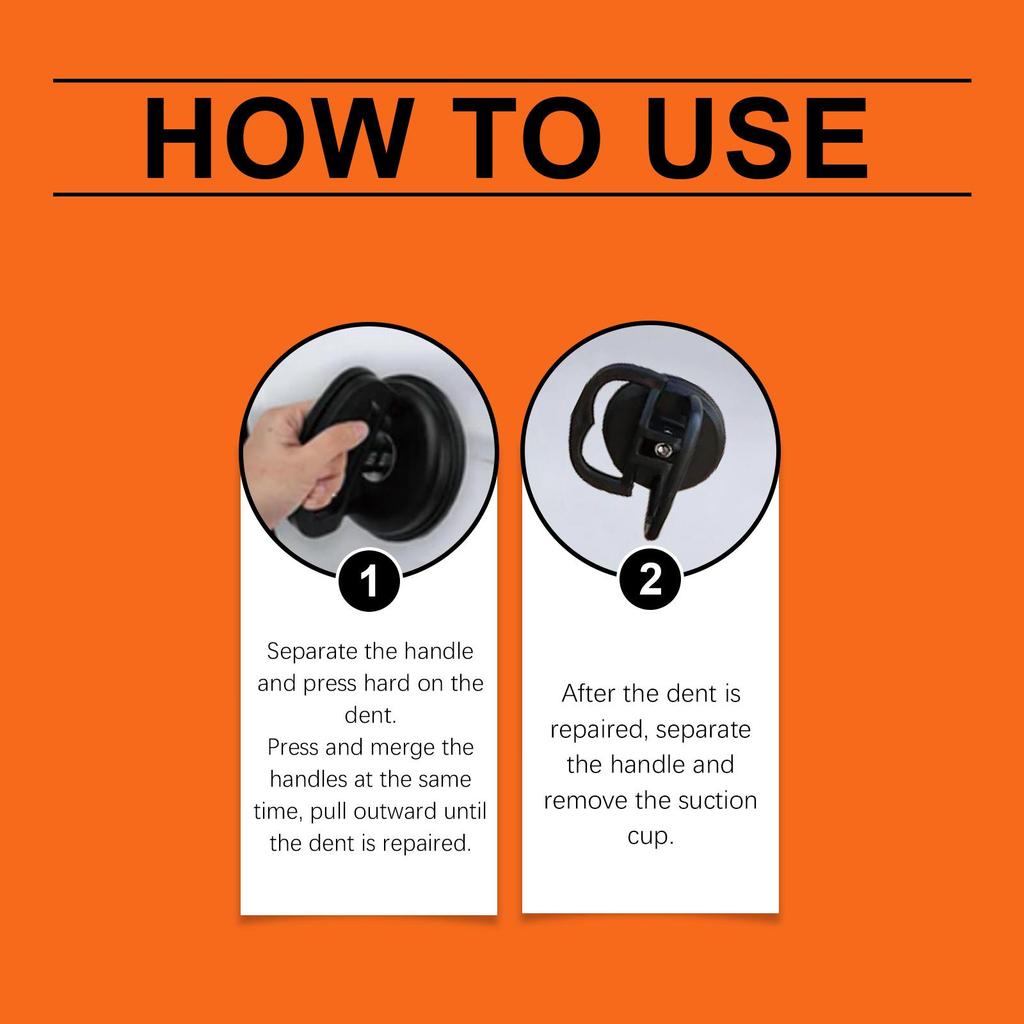 HOW TO USE

1

Separate the handle and press hard on the dent.
Press and merge the handles at the same time, pull outward until the dent is repaired.

2

After the dent is repaired, separate the handle and remove the suction cup.