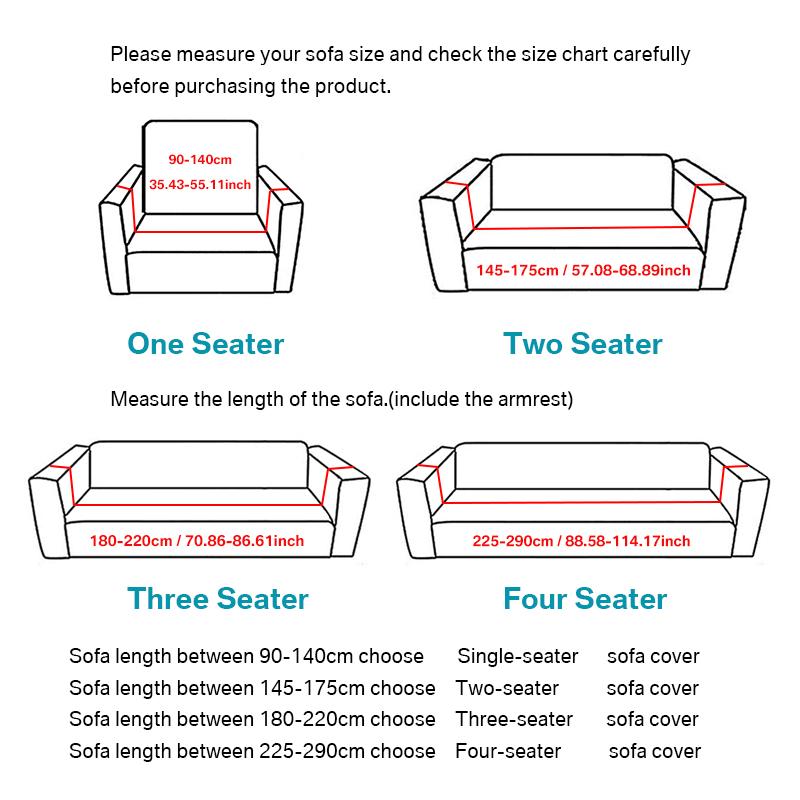 Please measure your sofa size and check the size chart carefully before purchasing the product.

90-140cm
35.43-55.11inch

145-175cm / 57.08-68.89inch

One Seater

Two Seater

Measure the length of the sofa.(include the armrest)

180-220cm / 70.86-86.61inch

225-290cm / 88.58-114.17inch

Three Seater

Four Seater

Sofa length between 90-140cm choose Single-seater sofa cover
Sofa length between 145-175cm choose Two-seater sofa cover
Sofa length between 180-220cm choose Three-seater sofa cover
Sofa length between 225-290cm choose Four-seater sofa cover