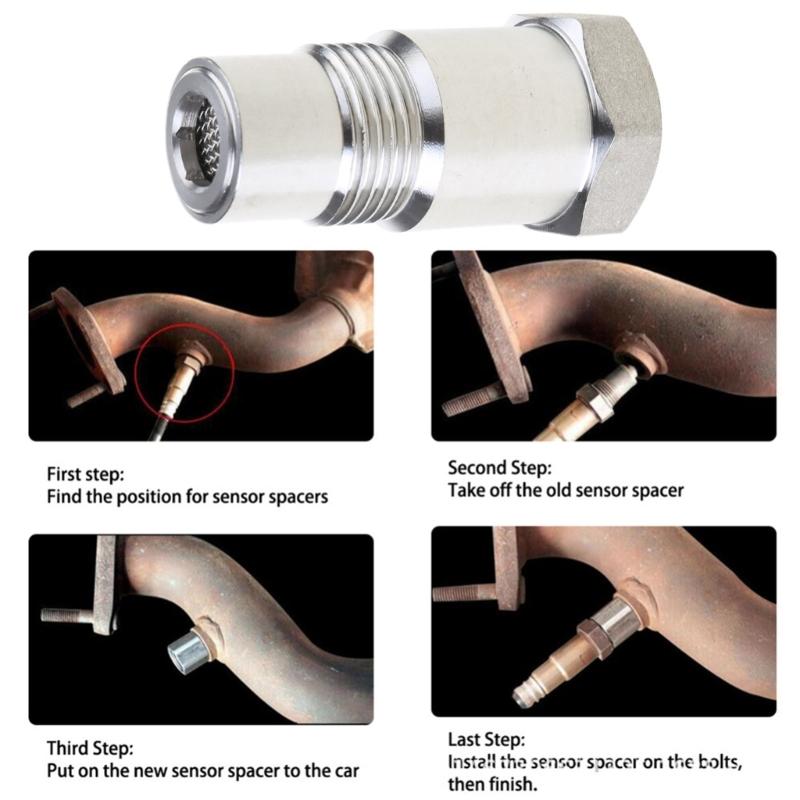 First step:
Find the position for sensor spacers

Second Step:
Take off the old sensor spacer

Third Step:
Put on the new sensor spacer to the car

Last Step:
Install the sensor spacer on the bolts, then finish.