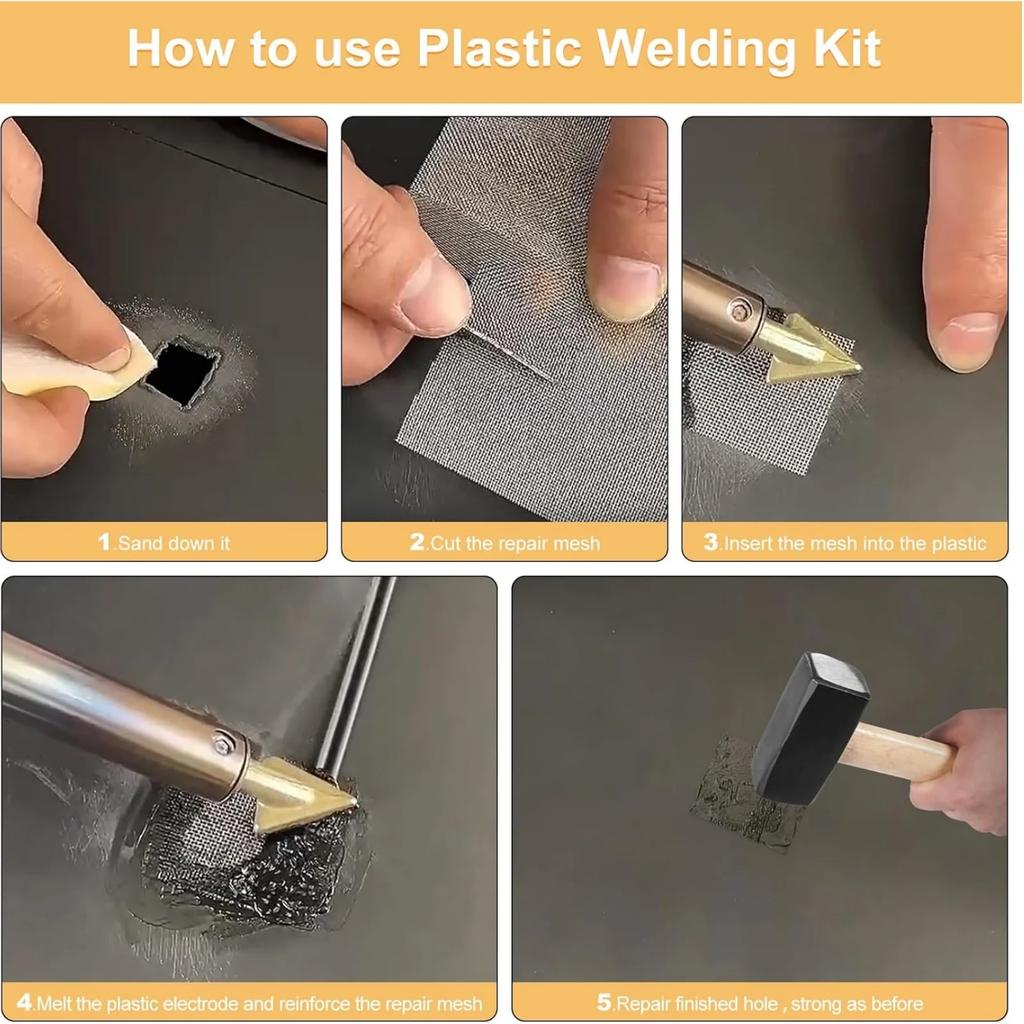 How to use Plastic Welding Kit

1.Sand down it

2.Cut the repair mesh

3.Insert the mesh into the plastic

4.Melt the plastic electrode and reinforce the repair mesh

5.Repair finished hole , strong as before