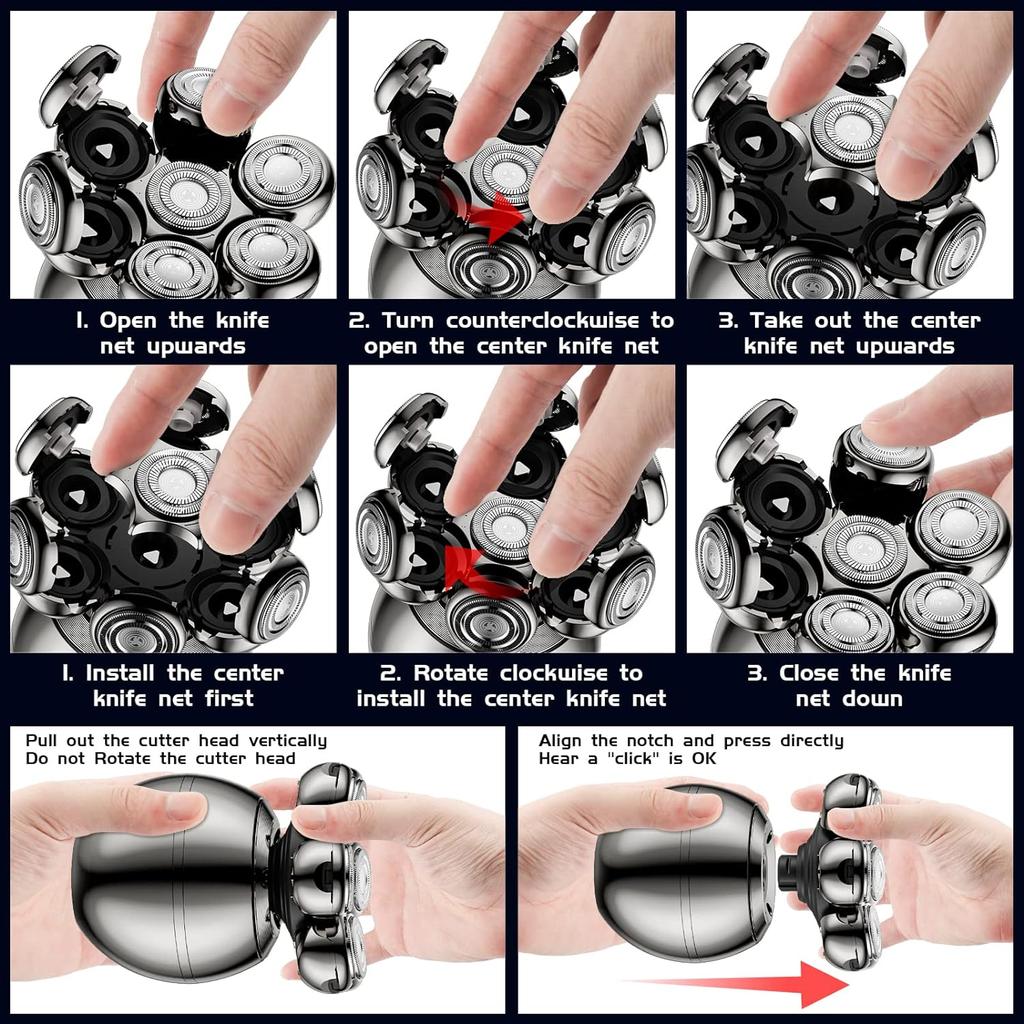 1. Open the knife net upwards

2. Turn counterclockwise to open the center knife net

3. Take out the center knife net upwards

1. Install the center knife net first

2. Rotate clockwise to install the center knife net

3. Close the knife net down

Pull out the cutter head vertically
Do not Rotate the cutter head

Align the notch and press directly
Hear a "click" is OK