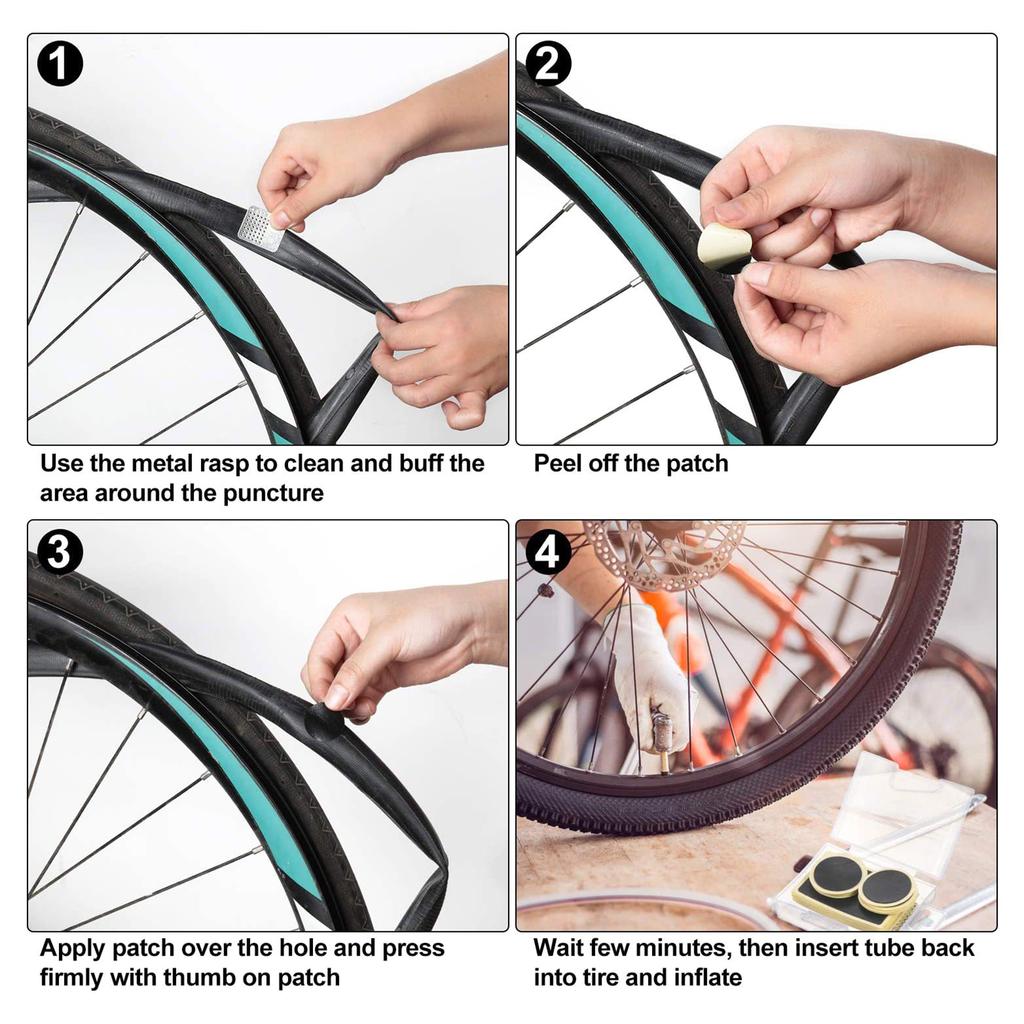 1

Use the metal rasp to clean and buff the area around the puncture

2

Peel off the patch

3

Apply patch over the hole and press firmly with thumb on patch

4

Wait few minutes, then insert tube back into tire and inflate