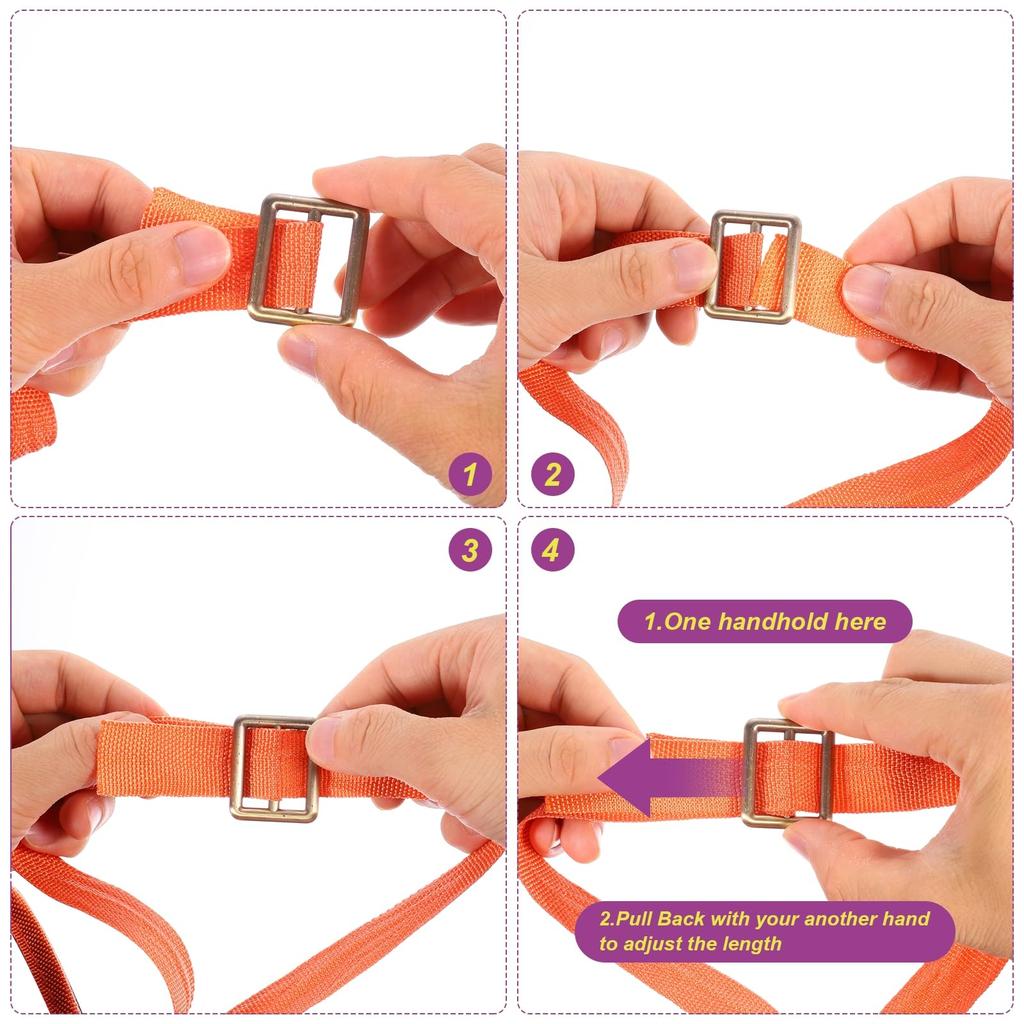 1

2

3

4

1.One handhold here

2.Pull Back with your another hand to adjust the length