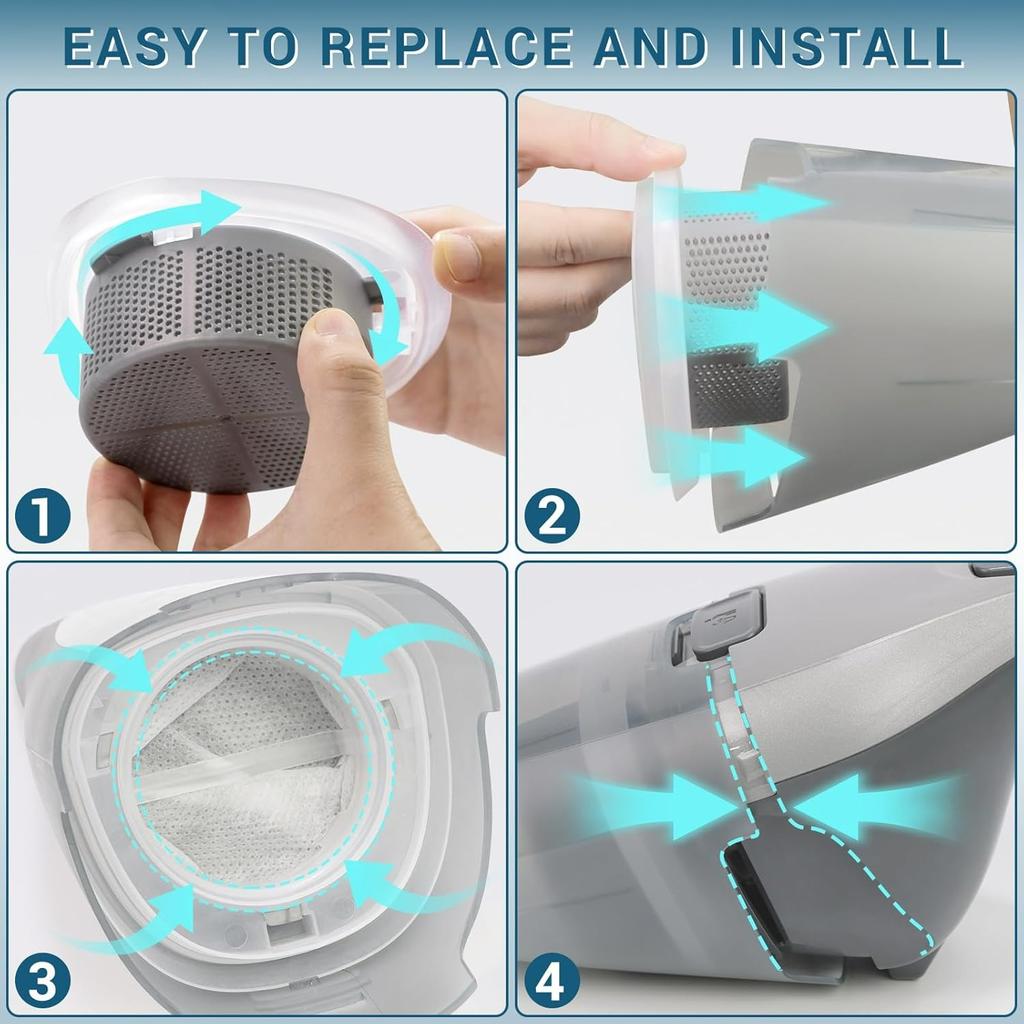 EASY TO REPLACE AND INSTALL

1

2

3

4