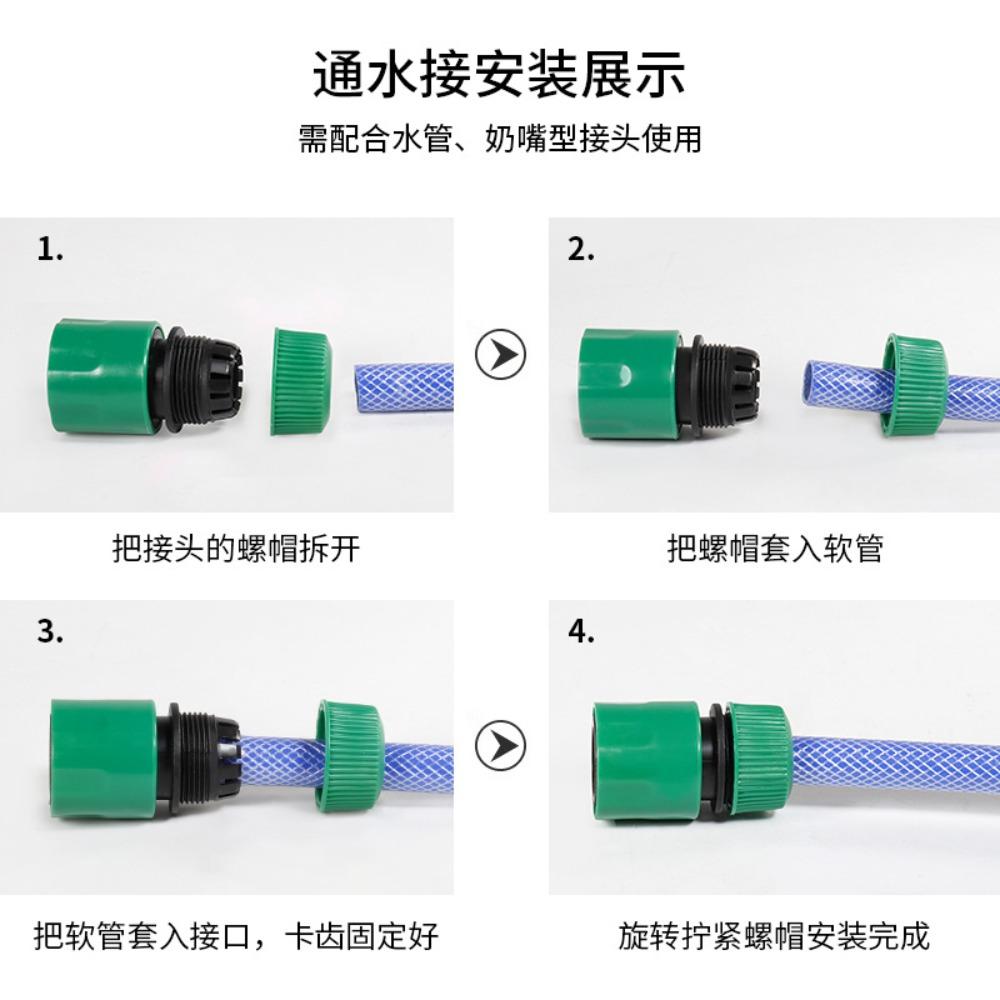 通水接安装展示

需配合水管、奶嘴型接头使用

1.

把接头的螺帽拆开

2.

把螺帽套入软管

3.

把软管套入接口，卡齿固定好

4.

旋转拧紧螺帽安装完成