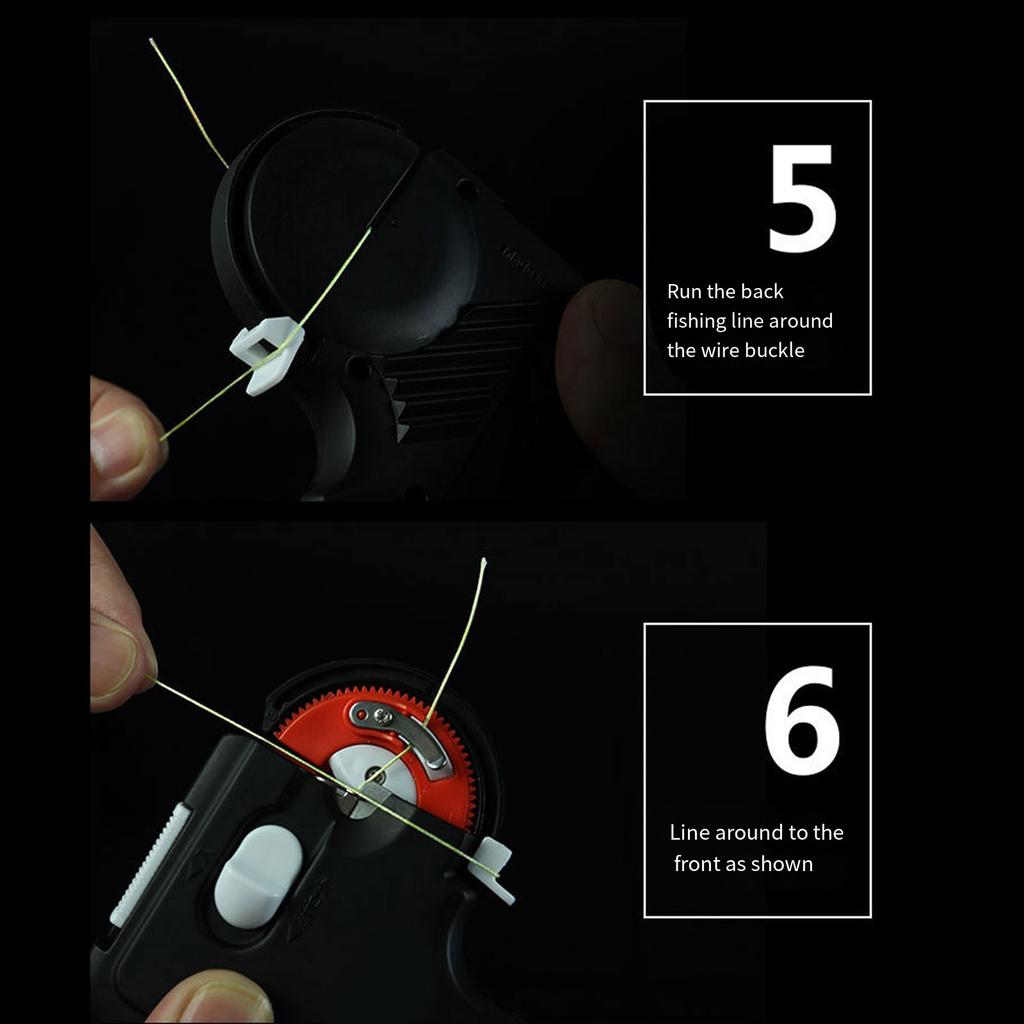 5

Run the back fishing line around the wire buckle

6

Line around to the front as shown