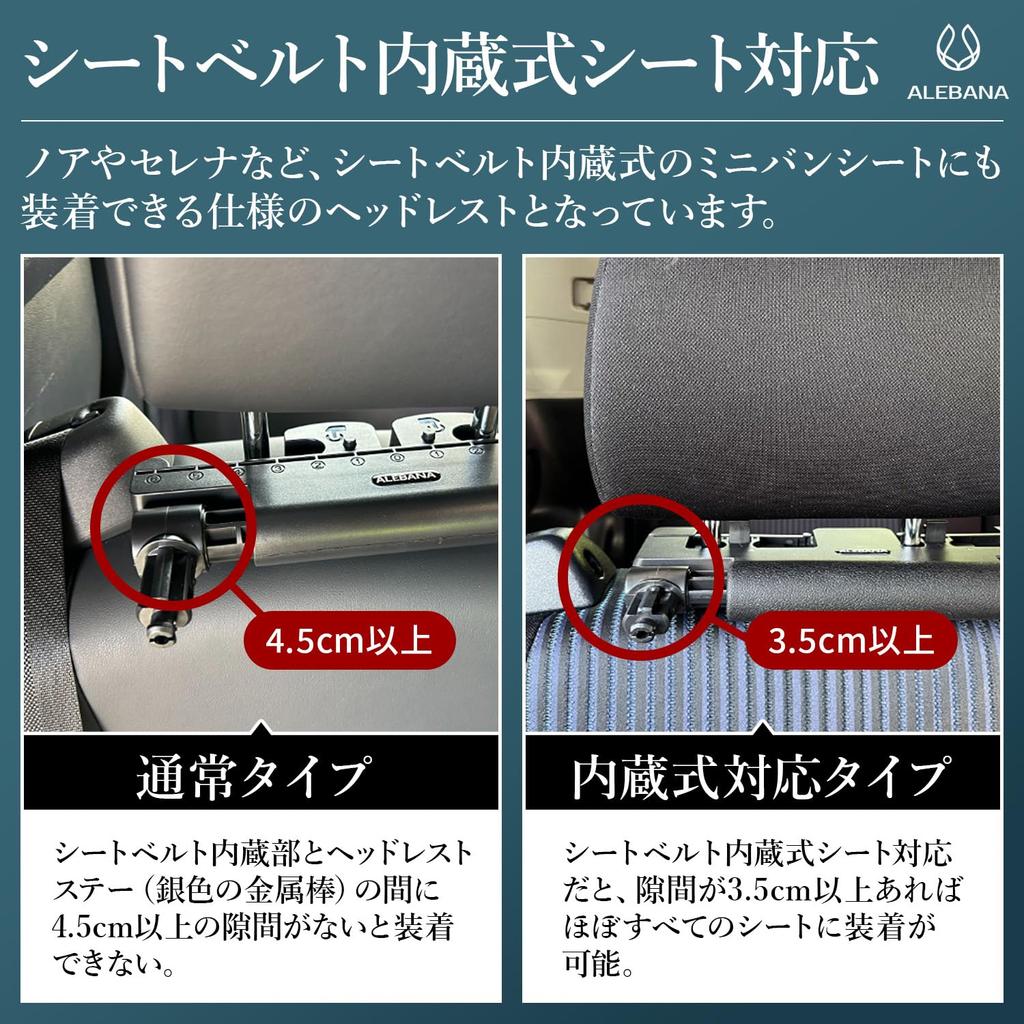 シートベルト内蔵式シート対応

ALEBANA

ノアやセレナなど、シートベルト内蔵式のミニバンシートにも装着できる仕様のヘッドレストとなっています。

ALEBANA

4.5cm以上

通常タイプ

シートベルト内蔵部とヘッドレストステー（銀色の金属棒）の間に4.5cm以上の隙間がないと装着できない。

ALEBANA

3.5cm以上

内蔵式対応タイプ

シートベルト内蔵式シート対応だと、隙間が3.5cm以上あればほぼすべてのシートに装着が可能。