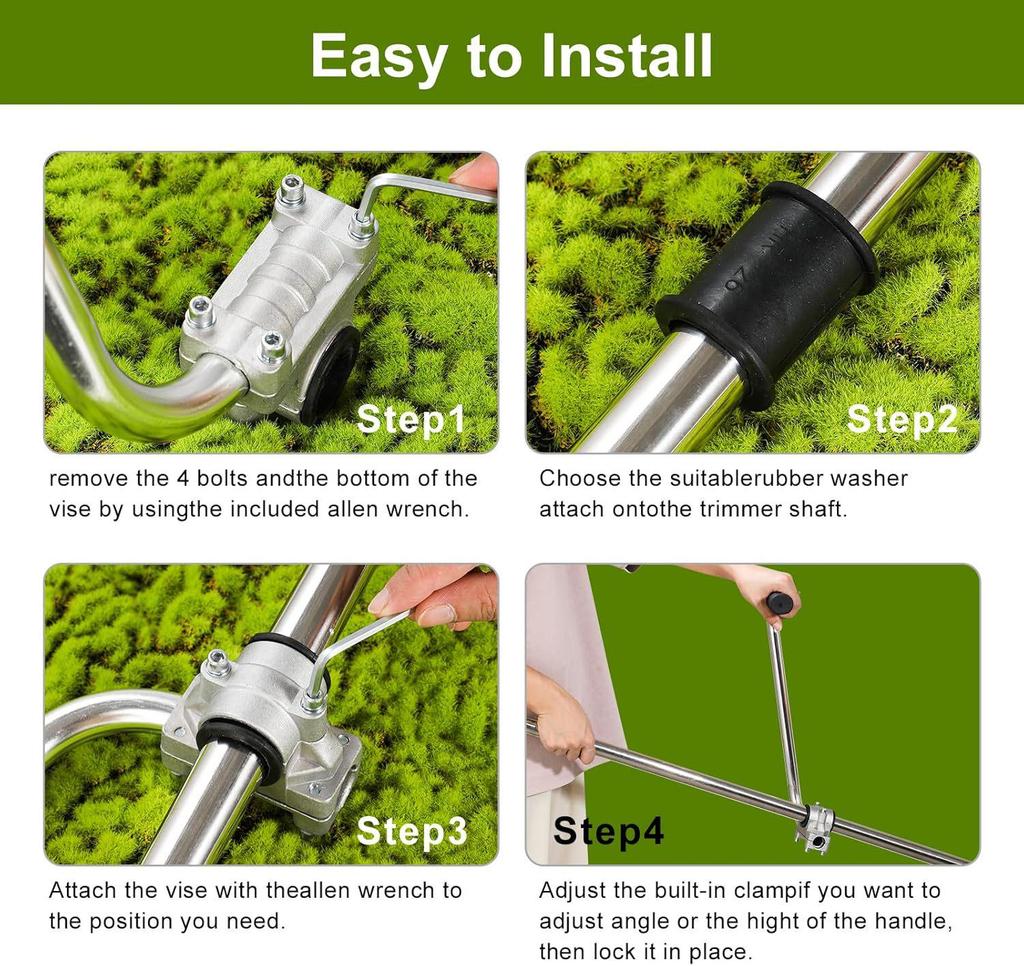 Easy to Install

Step1

remove the 4 bolts andthe bottom of the vise by usingthe included allen wrench.

Step2

Choose the suitablerubber washer attach ontothe trimmer shaft.

Step3

Attach the vise with theallen wrench to the position you need.

Step4

Adjust the built-in clampif you want to adjust angle or the hight of the handle, then lock it in place.