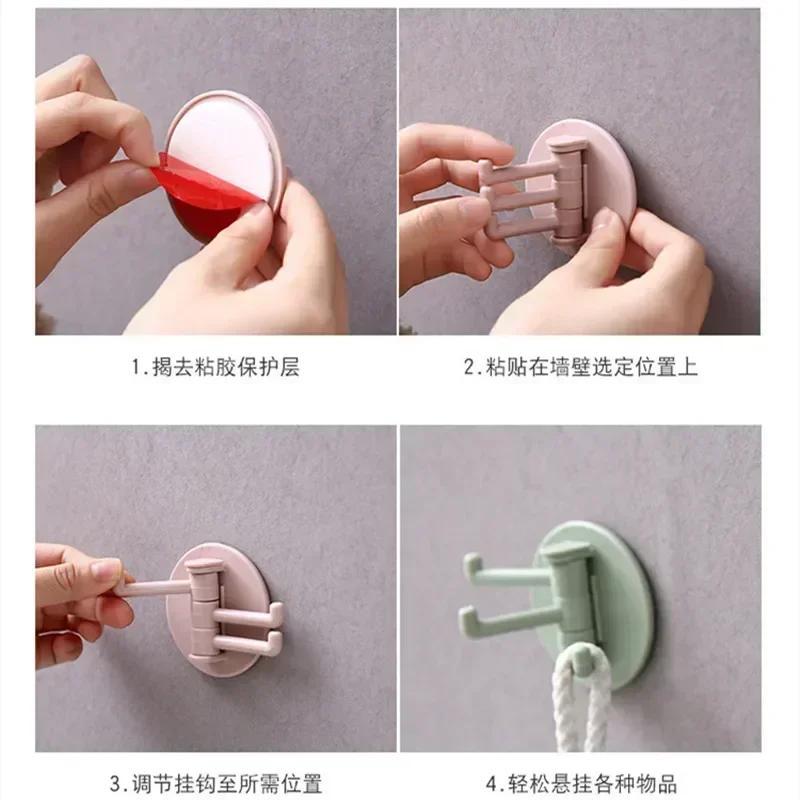 1.揭去粘胶保护层

2.粘贴在墙壁选定位置上

3.调节挂钩至所需位置

4.轻松悬挂各种物品