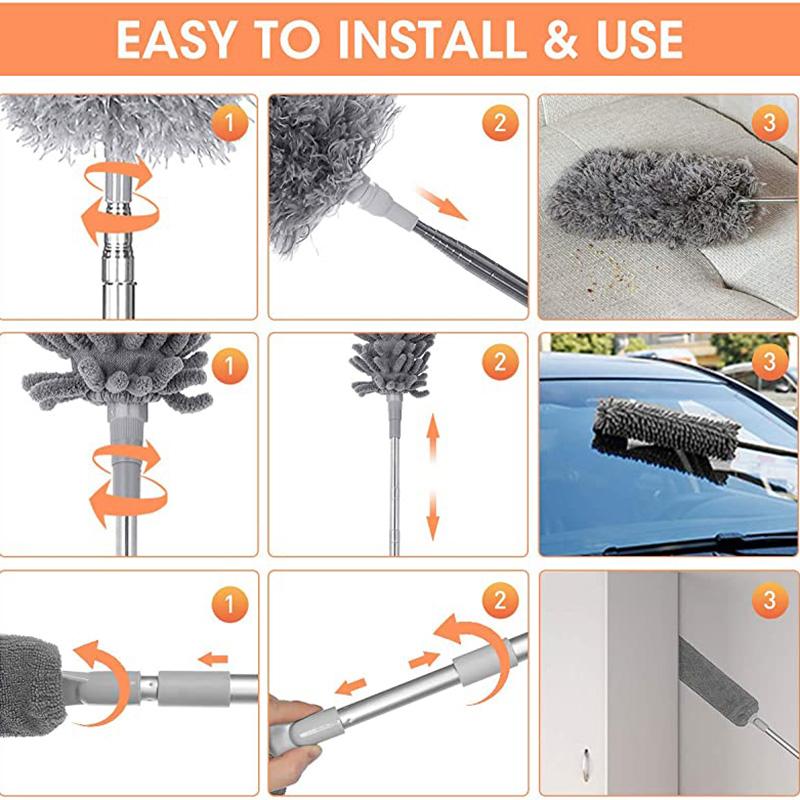 EASY TO INSTALL & USE

1

2

3

1

2

3

1

2

3