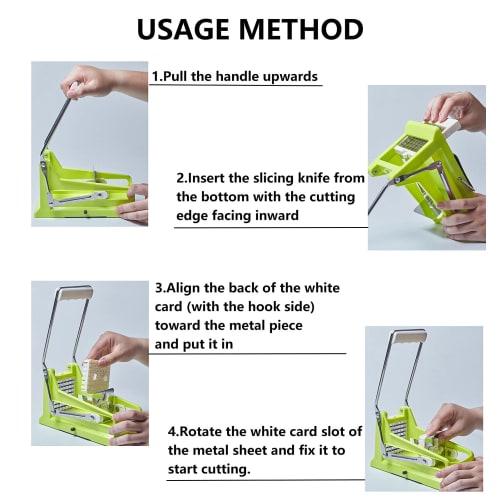 USAGE METHOD

1.Pull the handle upwards

2.Insert the slicing knife from the bottom with the cutting edge facing inward

3.Align the back of the white card (with the hook side) toward the metal piece and put it in

4.Rotate the white card slot of the metal sheet and fix it to start cutting.