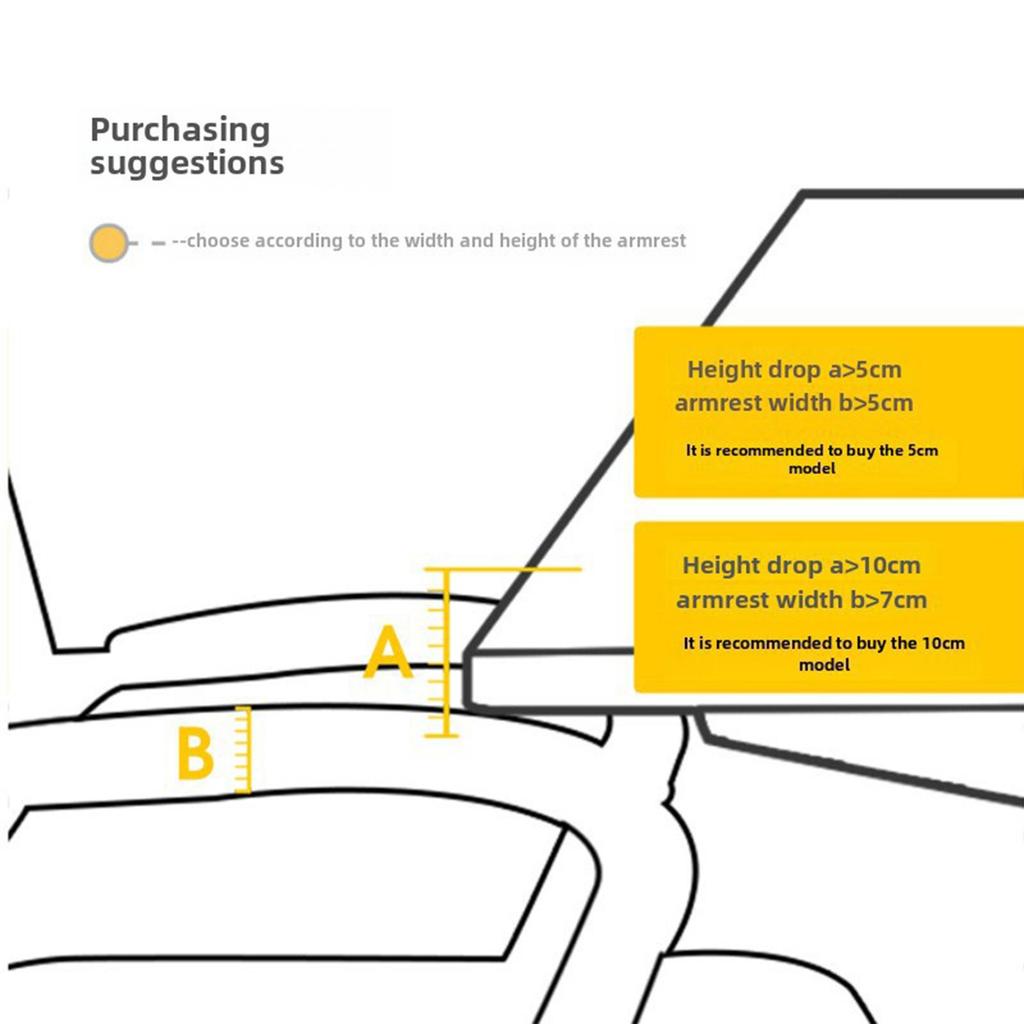 Purchasing suggestions

--choose according to the width and height of the armrest

Height drop a>5cm
armrest width b>5cm

It is recommended to buy the 5cm model

Height drop a>10cm
armrest width b>7cm

It is recommended to buy the 10cm model

A

B