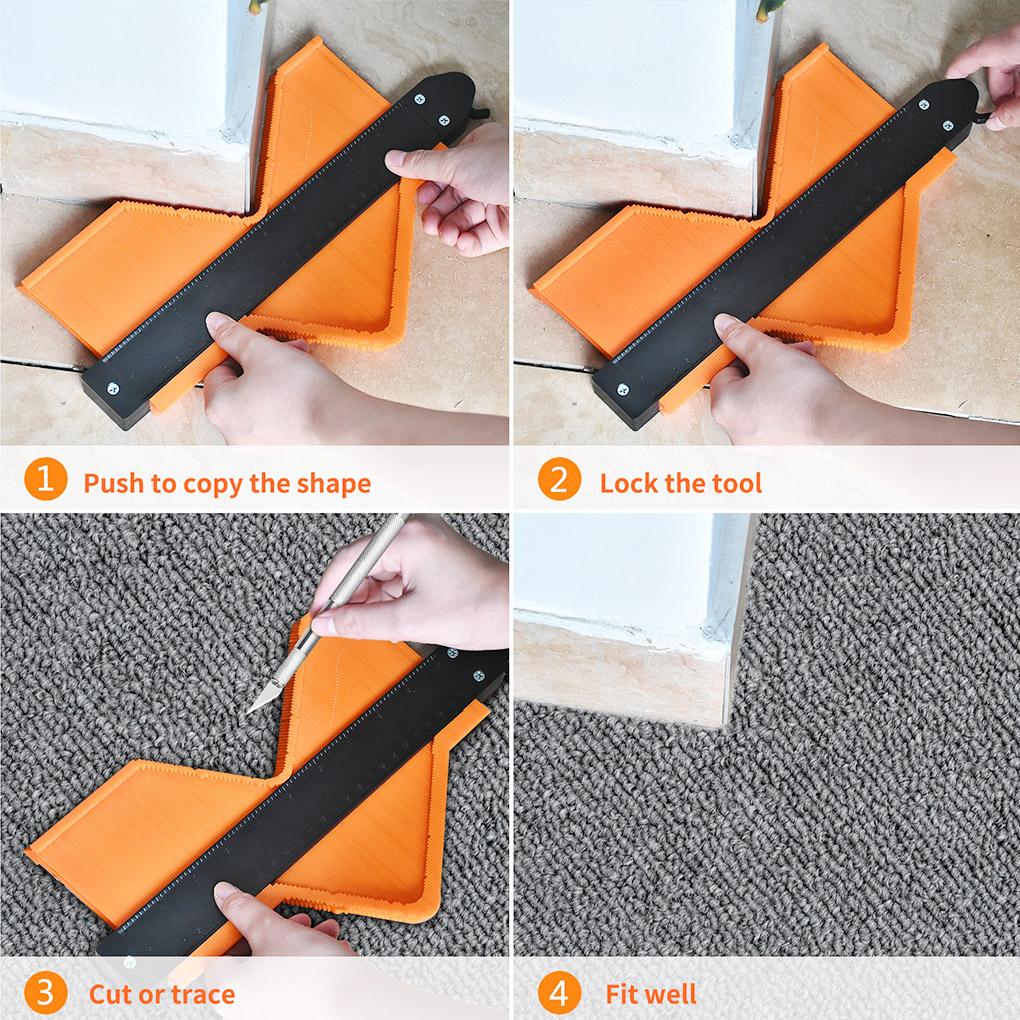 1 Push to copy the shape

2 Lock the tool

3 Cut or trace

4 Fit well