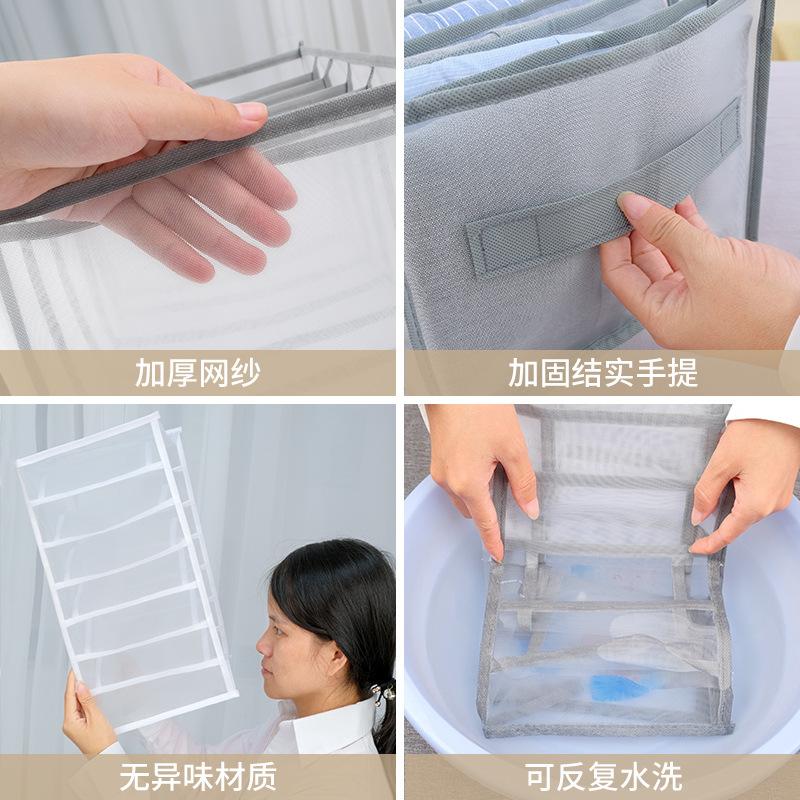 加厚网纱

加固结实手提

无异味材质

可反复水洗