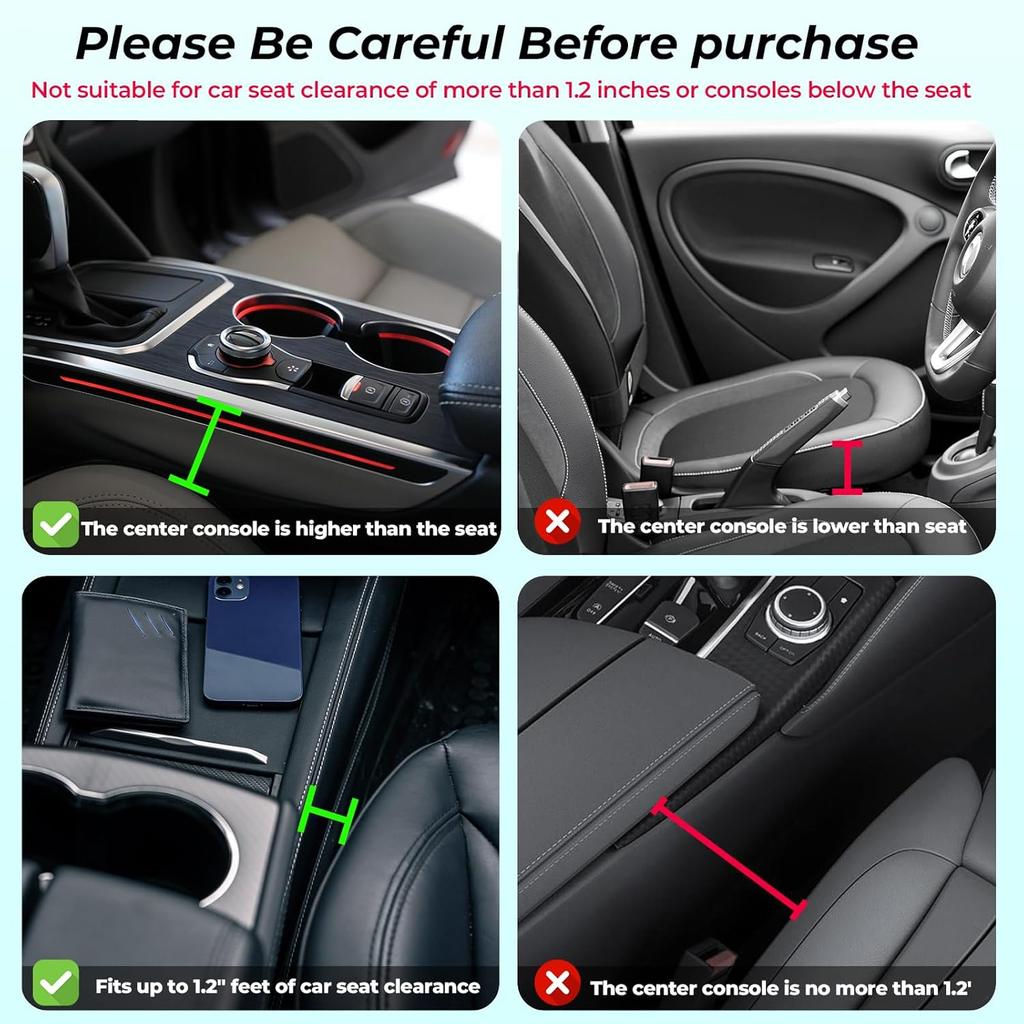 Please Be Careful Before purchase

Not suitable for car seat clearance of more than 1.2 inches or consoles below the seat

The center console is higher than the seat

The center console is lower than seat

Fits up to 1.2" feet of car seat clearance

The center console is no more than 1.2'