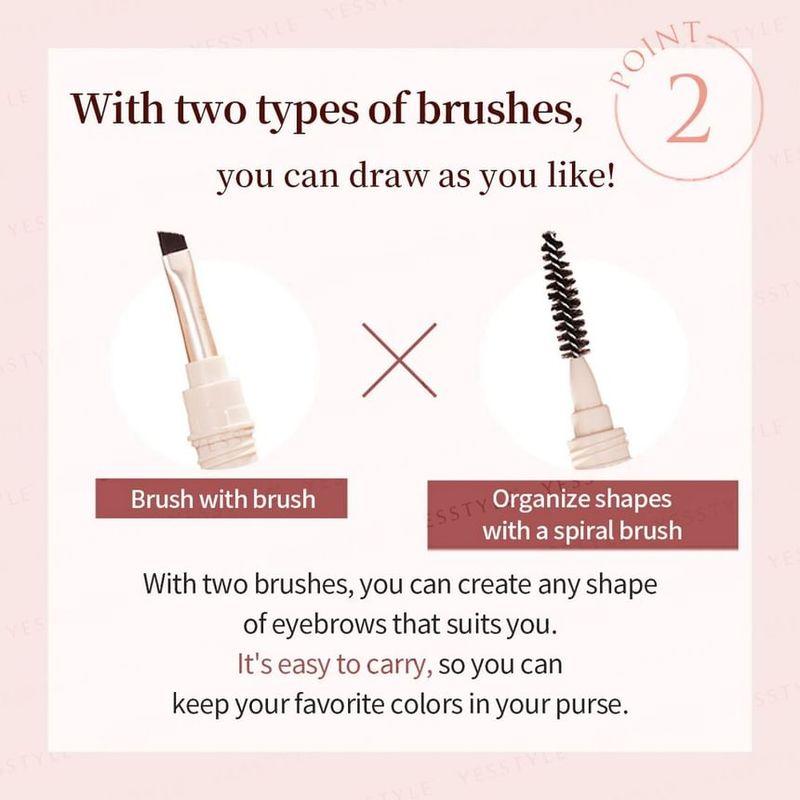 POINT 2

With two types of brushes,

you can draw as you like!

Brush with brush

Organize shapes with a spiral brush

With two brushes, you can create any shape of eyebrows that suits you.

It's easy to carry, so you can keep your favorite colors in your purse.

YESSTYLE