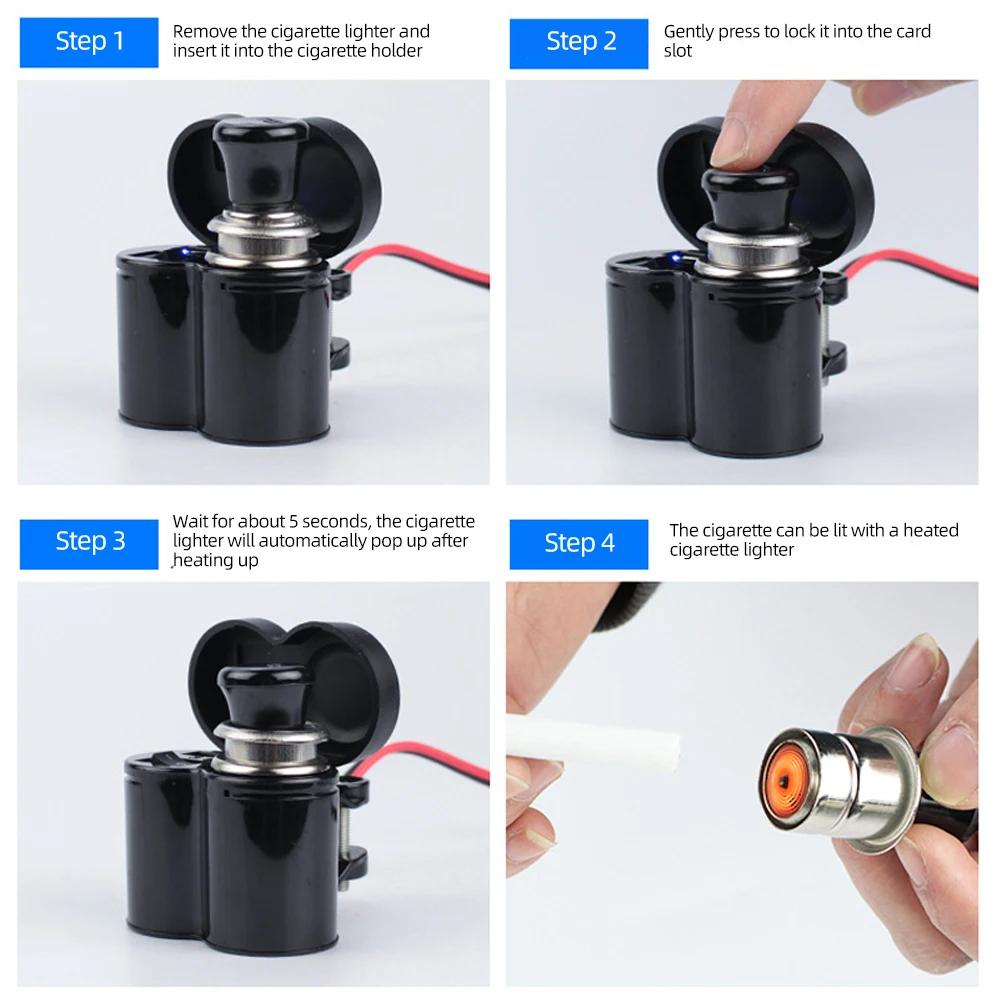 Step 1
Remove the cigarette lighter and insert it into the cigarette holder

Step 2
Gently press to lock it into the card slot

Step 3
Wait for about 5 seconds, the cigarette lighter will automatically pop up after heating up

Step 4
The cigarette can be lit with a heated cigarette lighter