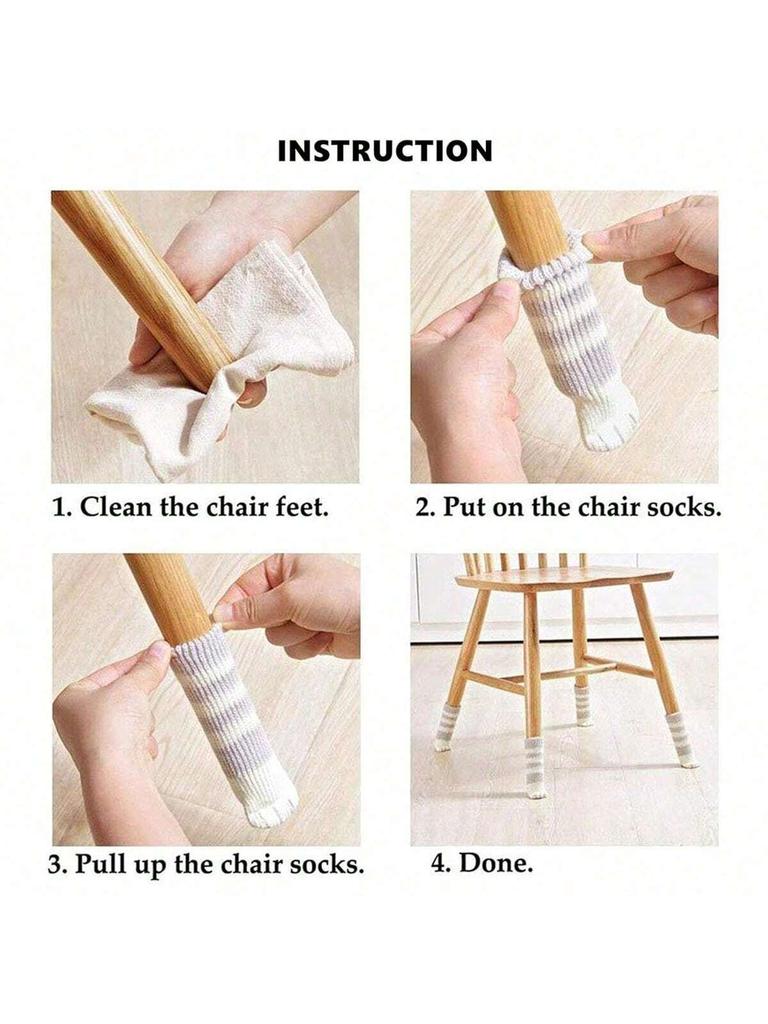 INSTRUCTION

1. Clean the chair feet.

2. Put on the chair socks.

3. Pull up the chair socks.

4. Done.