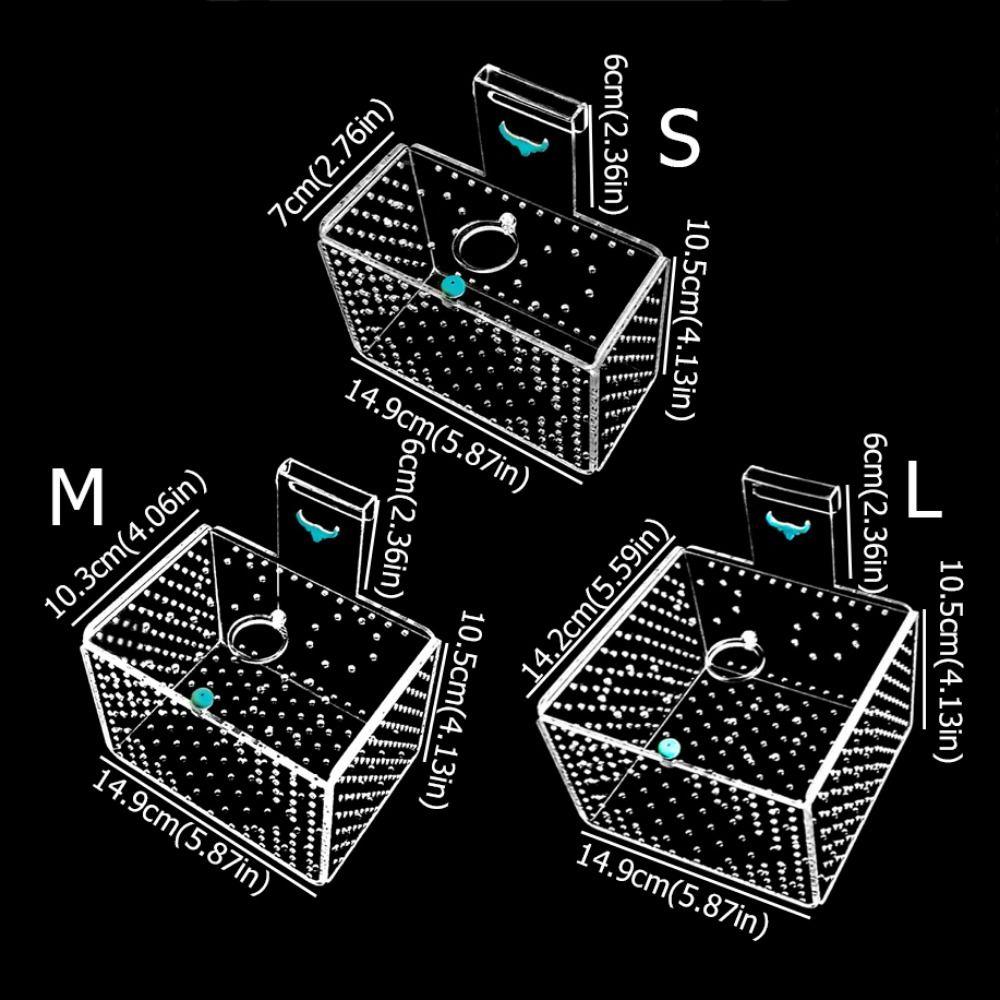 S
7cm(2.76in)
6cm(2.36in)
10.5cm(4.13in)
14.9cm(5.87in)

M
10.3cm(4.06in)
6cm(2.36in)
10.5cm(4.13in)
14.9cm(5.87in)

L
14.2cm(5.59in)
6cm(2.36in)
10.5cm(4.13in)
14.9cm(5.87in)