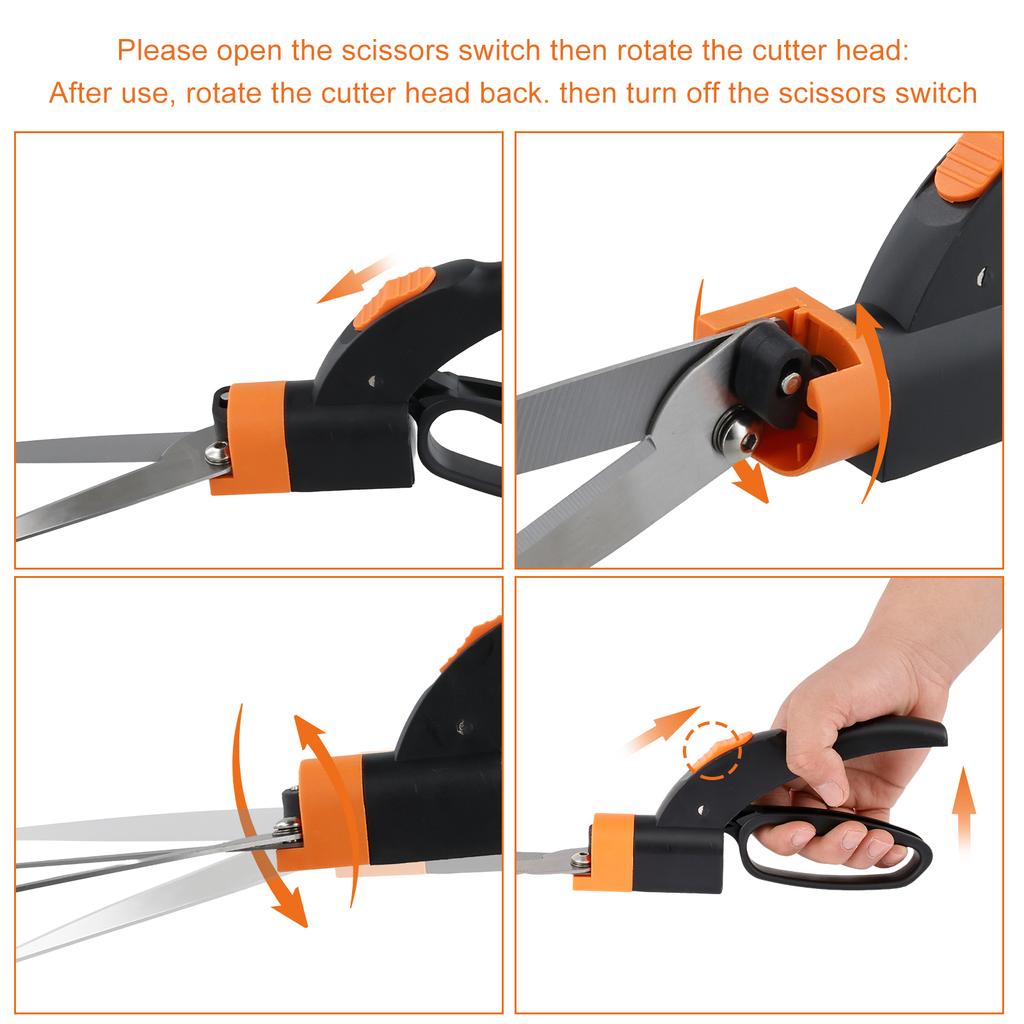 Please open the scissors switch then rotate the cutter head:
After use, rotate the cutter head back. then turn off the scissors switch