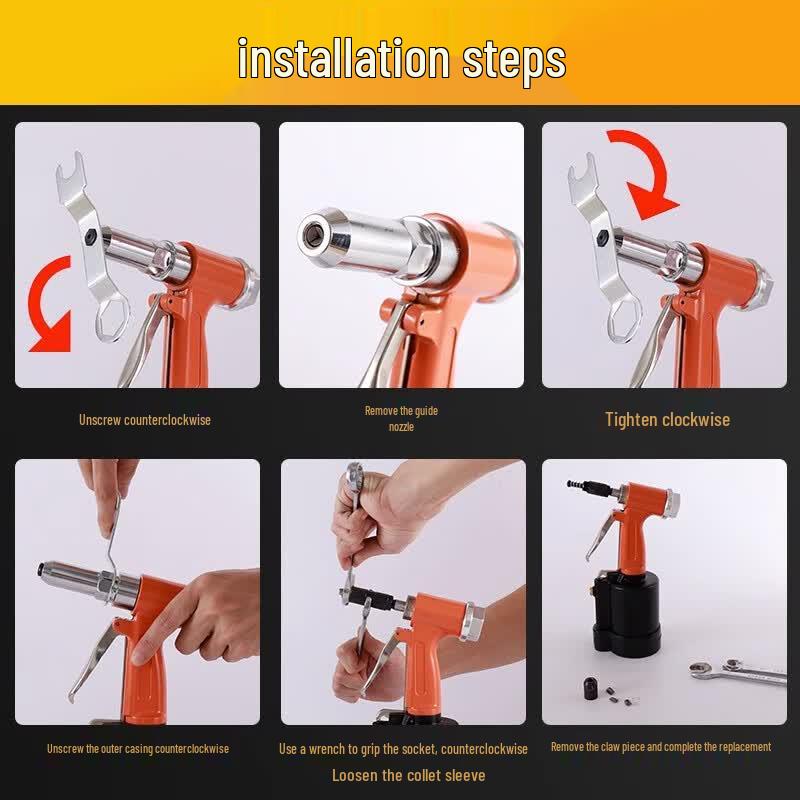 installation steps

Unscrew counterclockwise

Remove the guide nozzle

Tighten clockwise

Unscrew the outer casing counterclockwise

Use a wrench to grip the socket, counterclockwise Loosen the collet sleeve

Remove the claw piece and complete the replacement