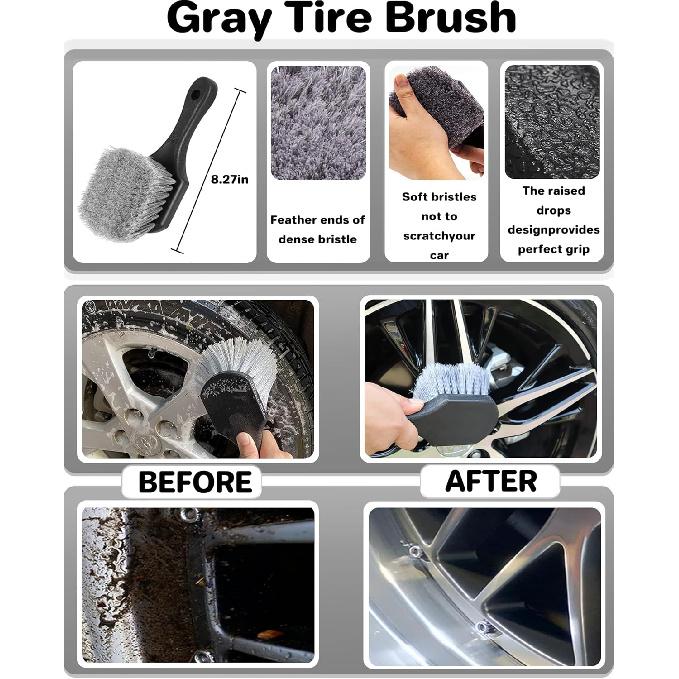 Gray Tire Brush

8.27in

Feather ends of dense bristle

Soft bristles not to scratchyour car

The raised drops designprovides perfect grip

BEFORE

AFTER