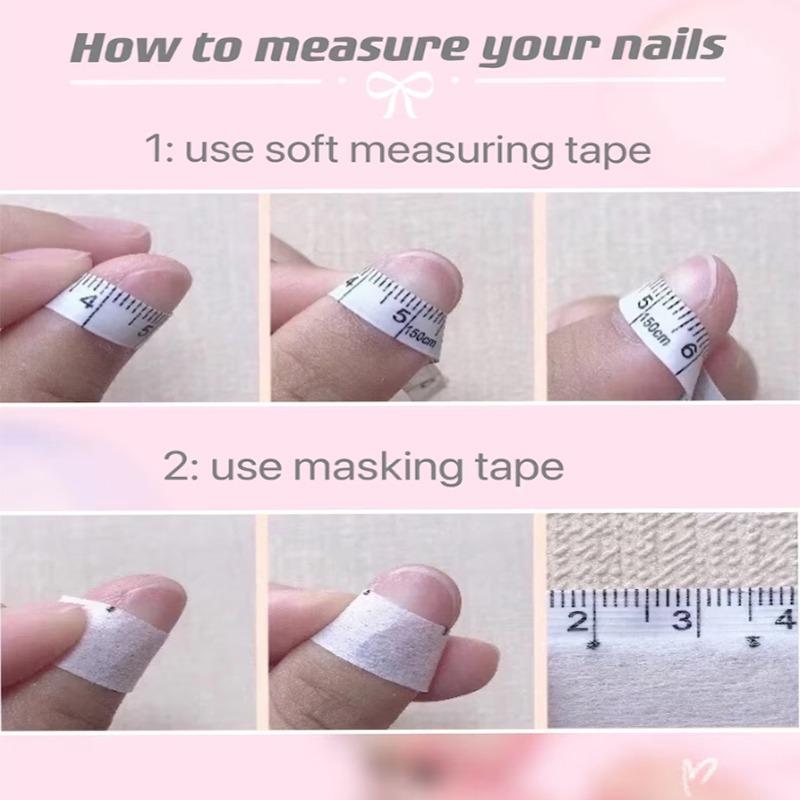 How to measure your nails

1: use soft measuring tape

4
5

4
5
150cm

5
150cm
6

2: use masking tape

2
3
4