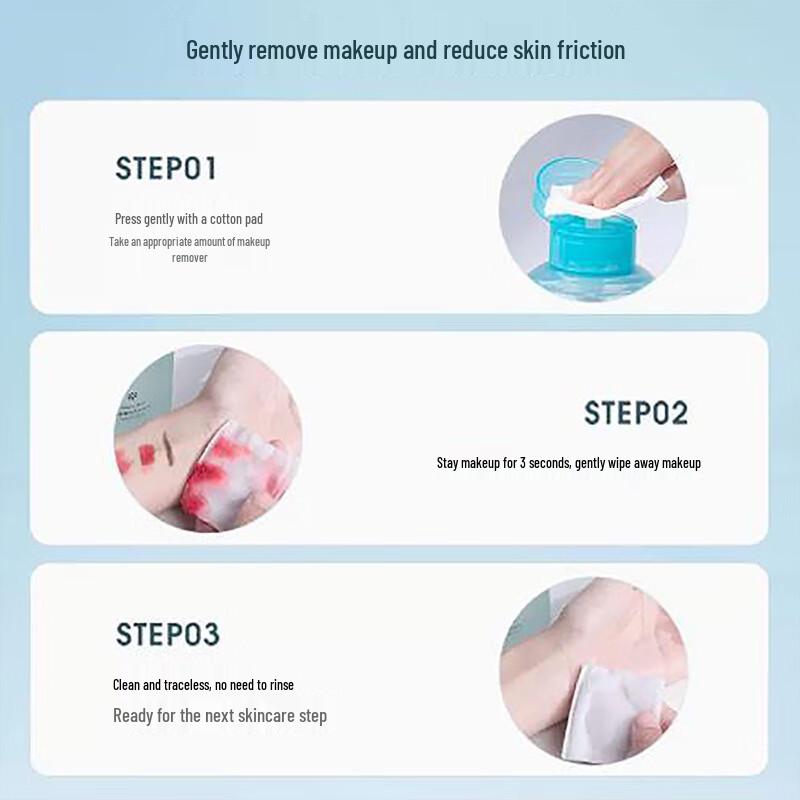 Gently remove makeup and reduce skin friction

STEP01

Press gently with a cotton pad

Take an appropriate amount of makeup remover

STEP02

Stay makeup for 3 seconds, gently wipe away makeup

STEP03

Clean and traceless, no need to rinse

Ready for the next skincare step