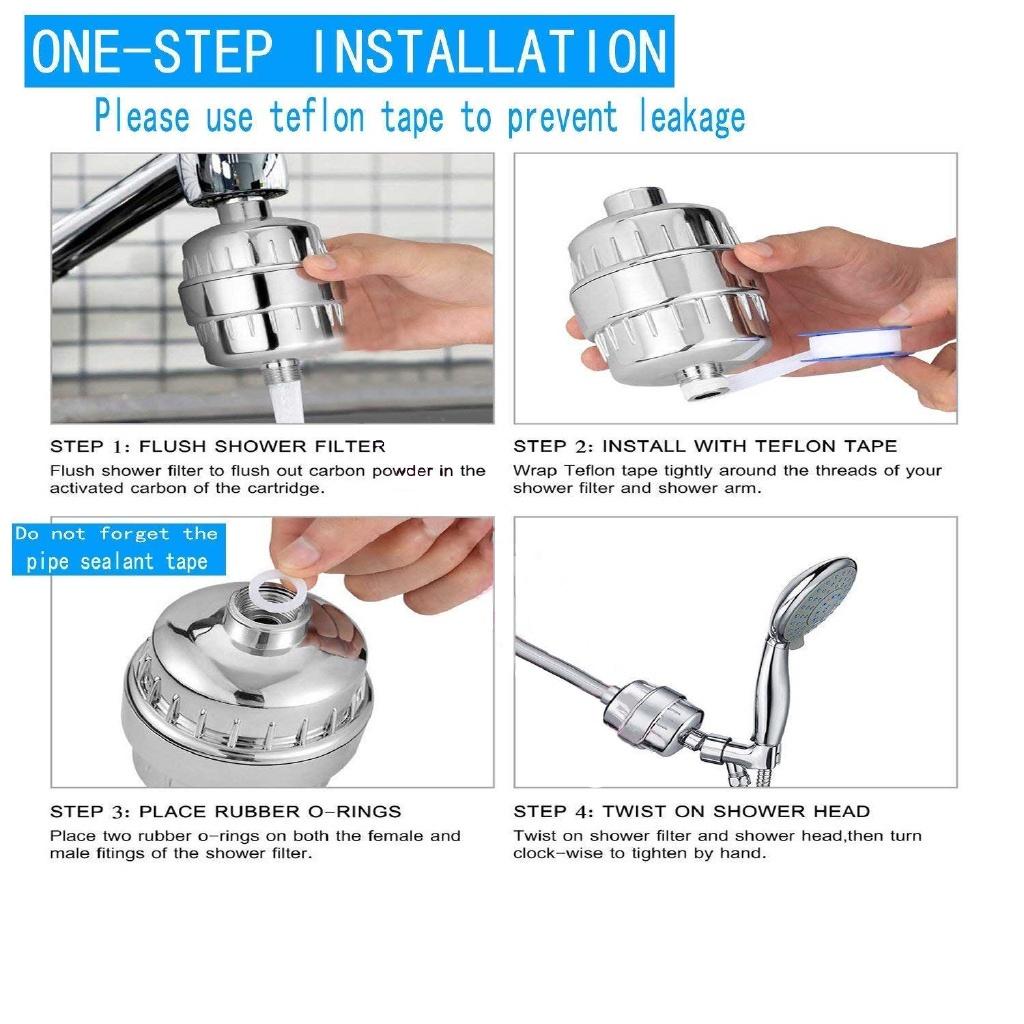 ONE-STEP INSTALLATION

Please use teflon tape to prevent leakage

STEP 1: FLUSH SHOWER FILTER

Flush shower filter to flush out carbon powder in the activated carbon of the cartridge.

STEP 2: INSTALL WITH TEFLON TAPE

Wrap Teflon tape tightly around the threads of your shower filter and shower arm.

Do not forget the pipe sealant tape

STEP 3: PLACE RUBBER O-RINGS

Place two rubber o-rings on both the female and male fitings of the shower filter.

STEP 4: TWIST ON SHOWER HEAD

Twist on shower filter and shower head,then turn clock-wise to tighten by hand.