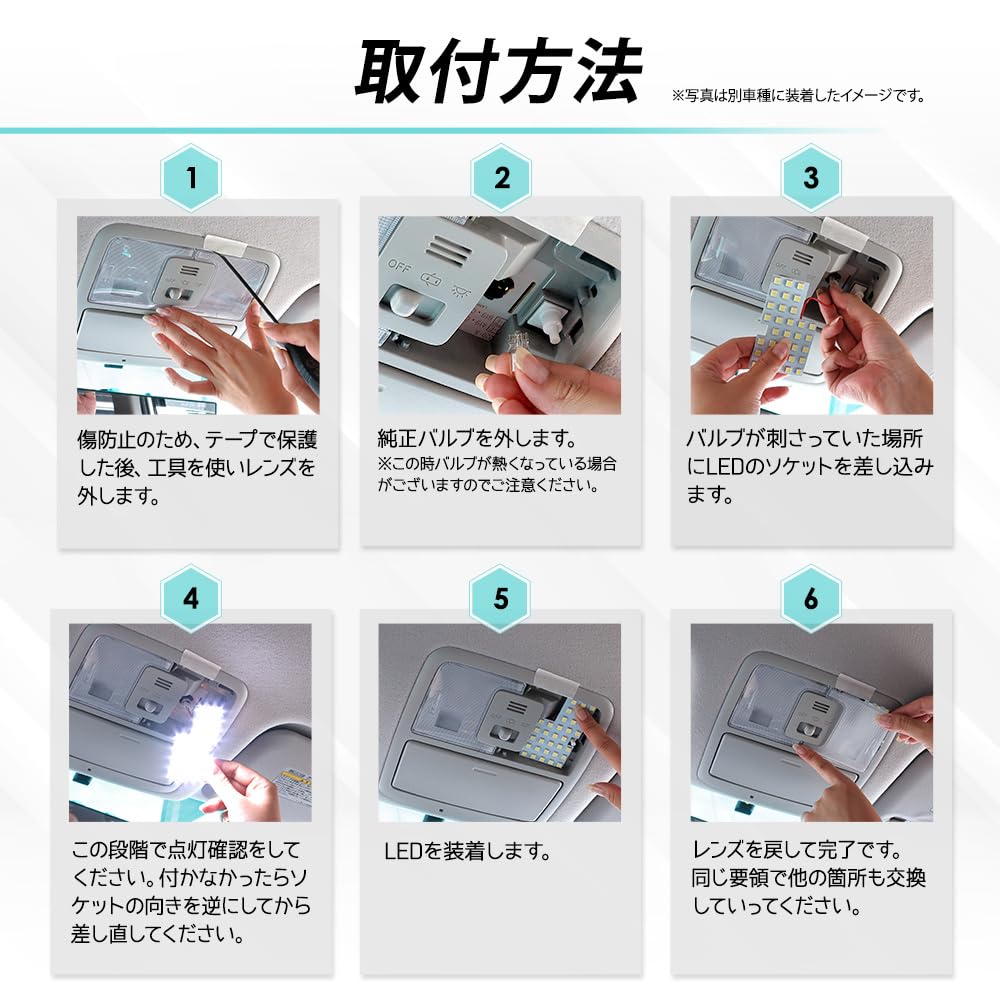 取付方法

※写真は別車種に装着したイメージです。

1

傷防止のため、テープで保護した後、工具を使いレンズを外します。

2

OFF

純正バルブを外します。
※この時バルブが熱くなっている場合がございますのでご注意ください。

3

バルブが刺さっていた場所にLEDのソケットを差し込みます。

4

この段階で点灯確認をしてください。付かなかったらソケットの向きを逆にしてから差し直してください。

5

LEDを装着します。

6

レンズを戻して完了です。同じ要領で他の箇所も交換していってください。